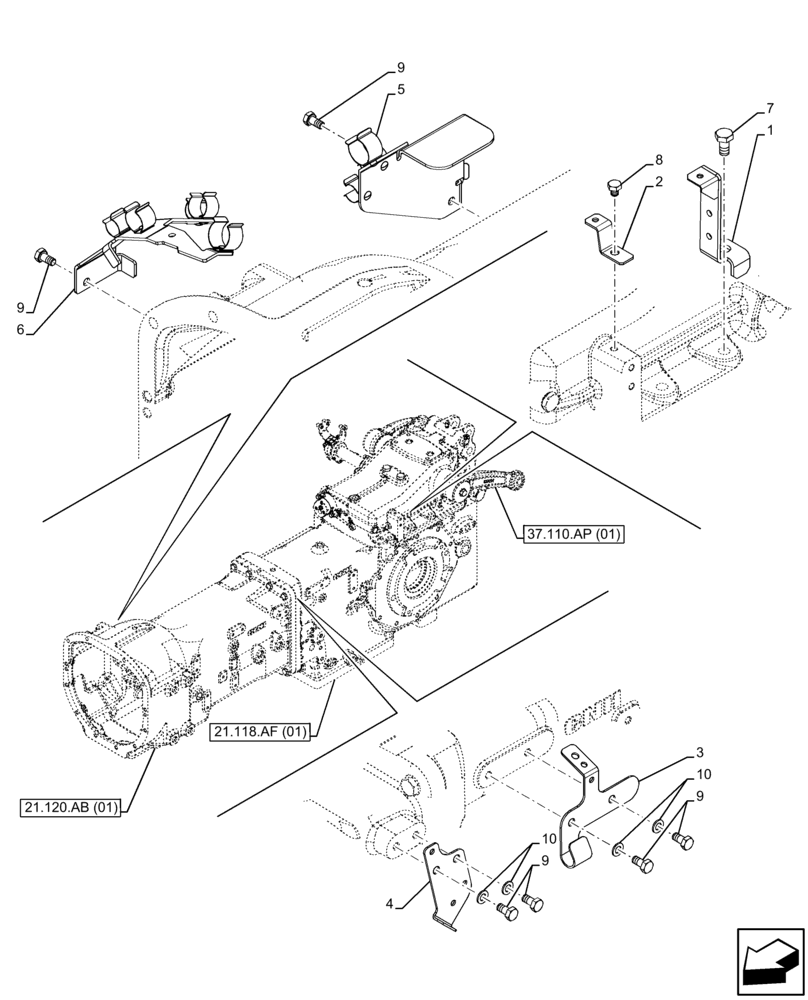 9
5
7
1
8
2
9
6
37.110.AP (01)
21.118.AF (01)
21.120.AB (01)
3
10
9
10
9
4