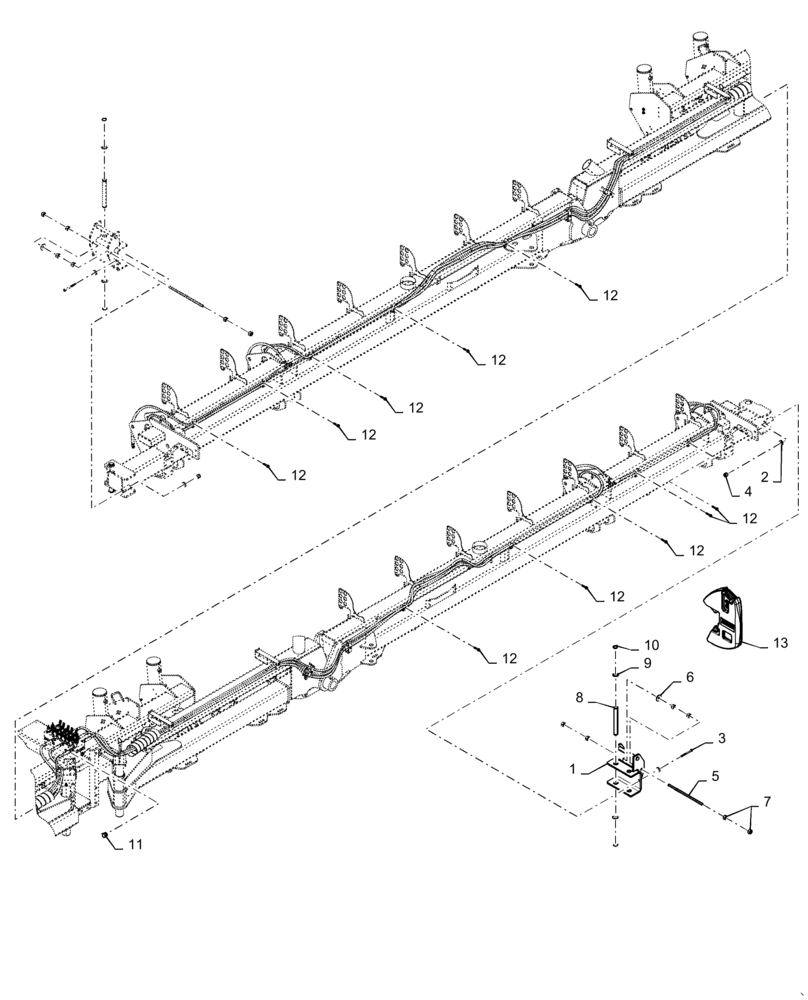 12
12
12
12
12
2
4
12
12
12
12
13
10
9
6
8
3
1
5
7
11