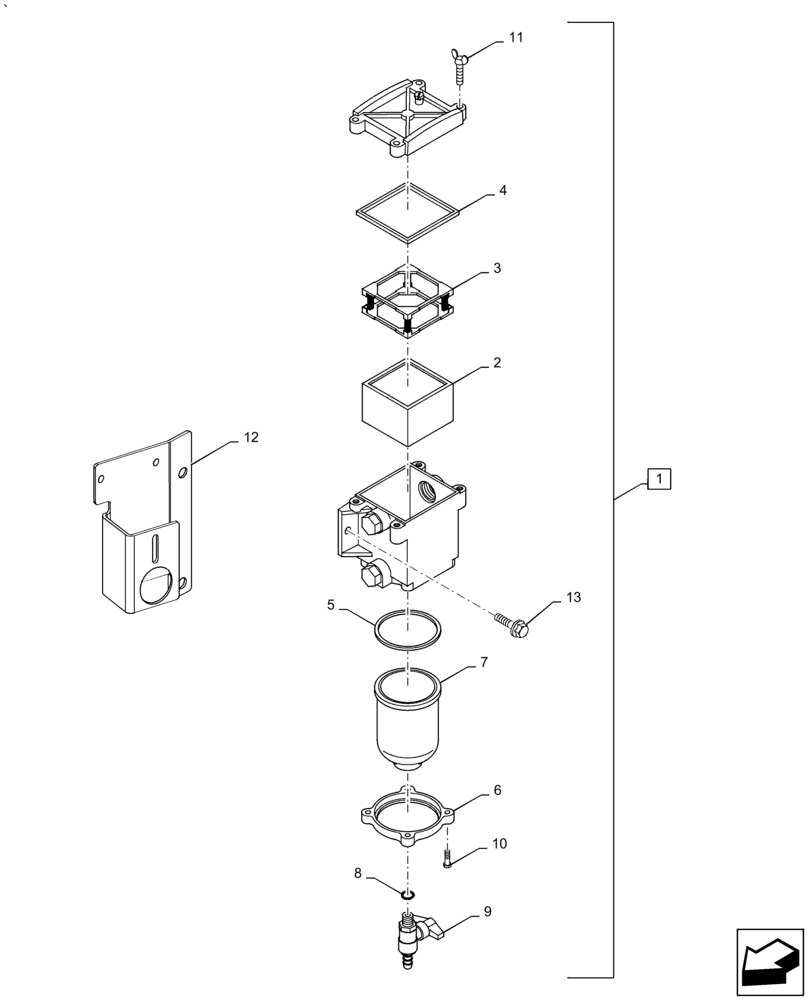 11
4
3
2
12
1
13
5
7
6
10
8
9