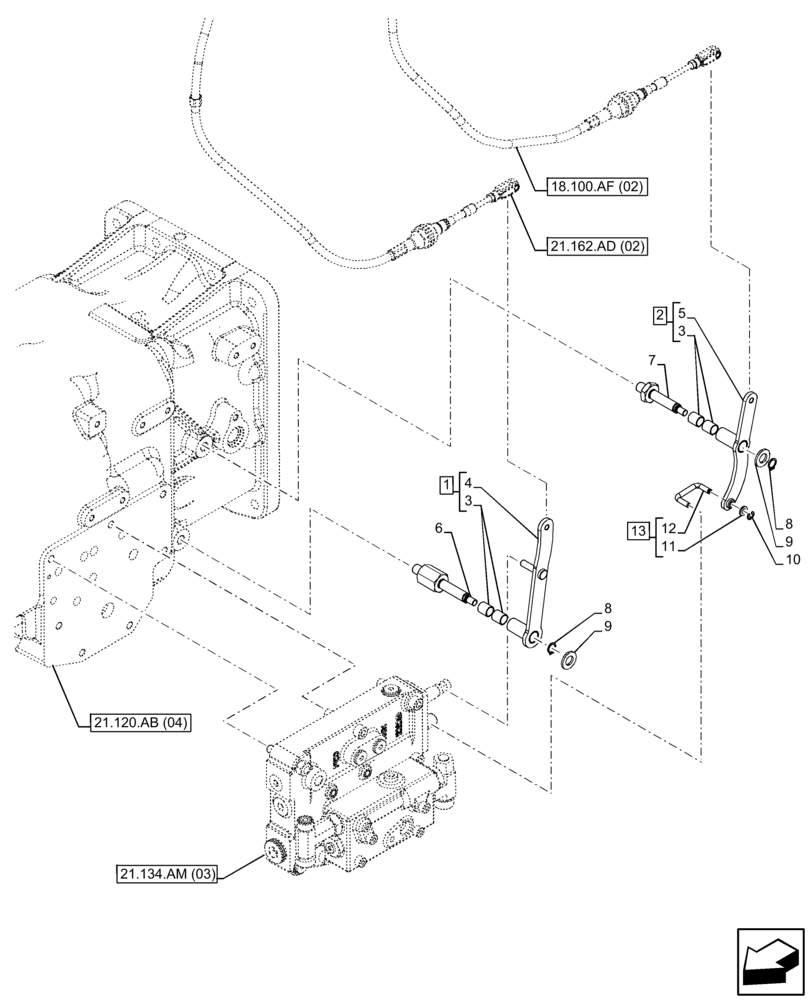 18.100.AF (02)

21.162.AD (02)

2
5
3

7

8
9
10

13
12
11

1
4
3

6

8
9

21.120.AB (04)

21.134.AM (03)