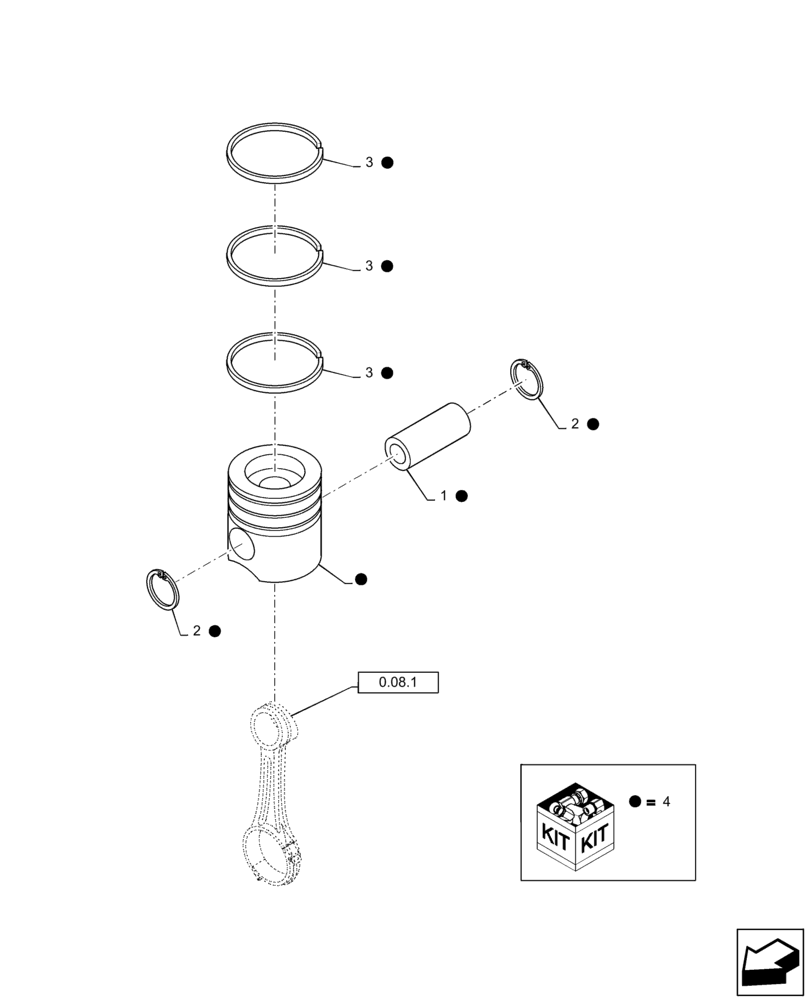 3 ●

3 ●

3 ●

2 ●

1 ●

●

2 ●

0.08.1

KIT KIT

● = 4