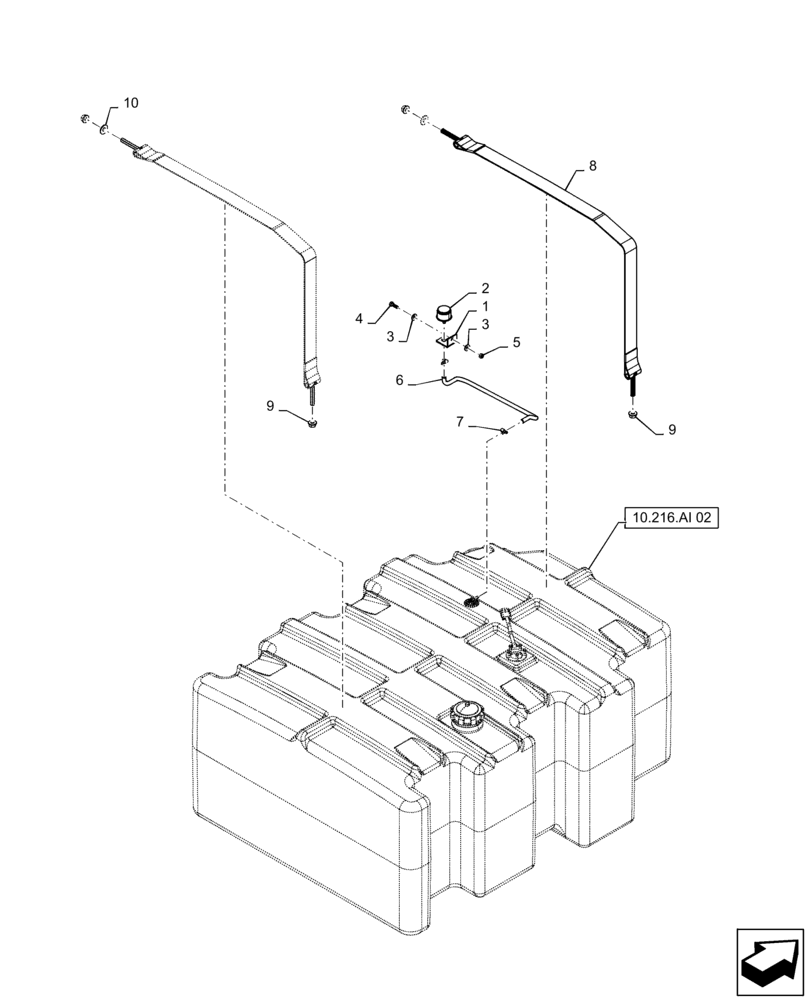 10
8
2
1
4
3
3
5
6
9
7
9
10.216.AI 02