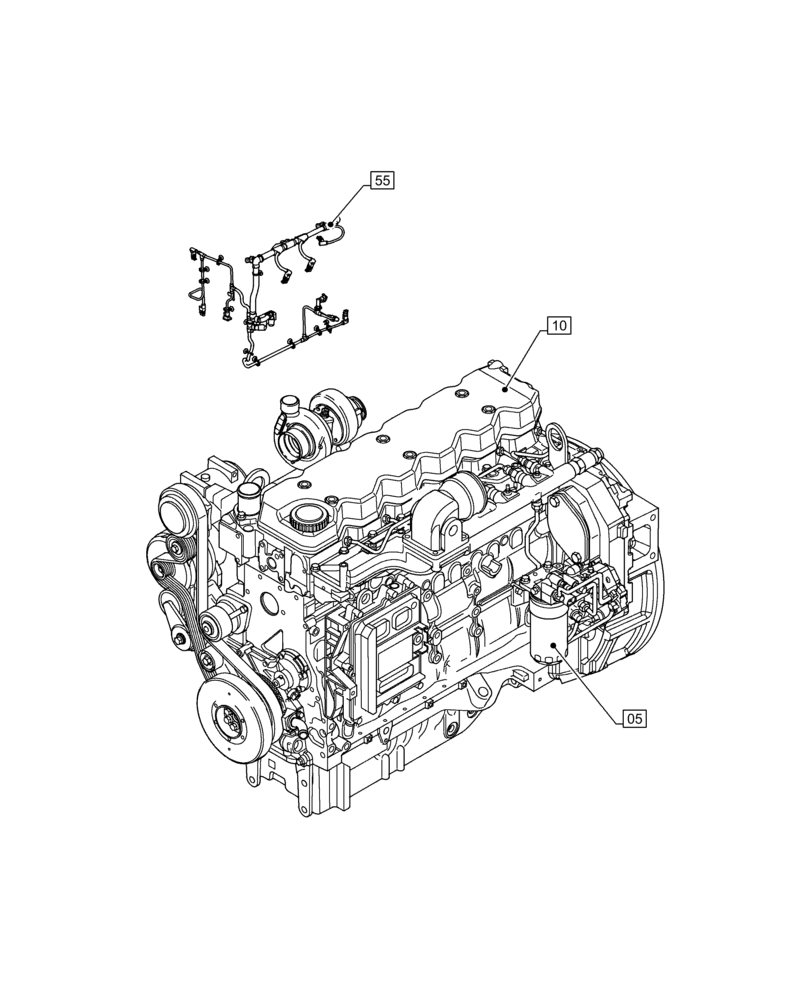 55

10

05