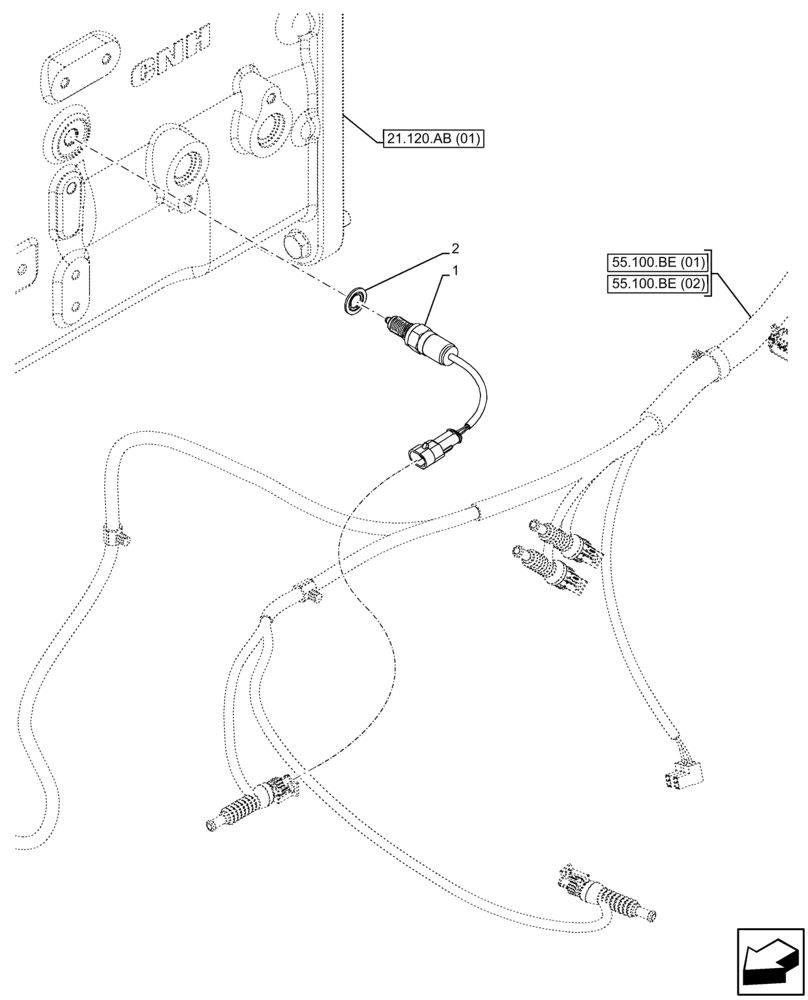 CNH

21.120.AB (01)

2

1

55.100.BE (01)

55.100.BE (02)