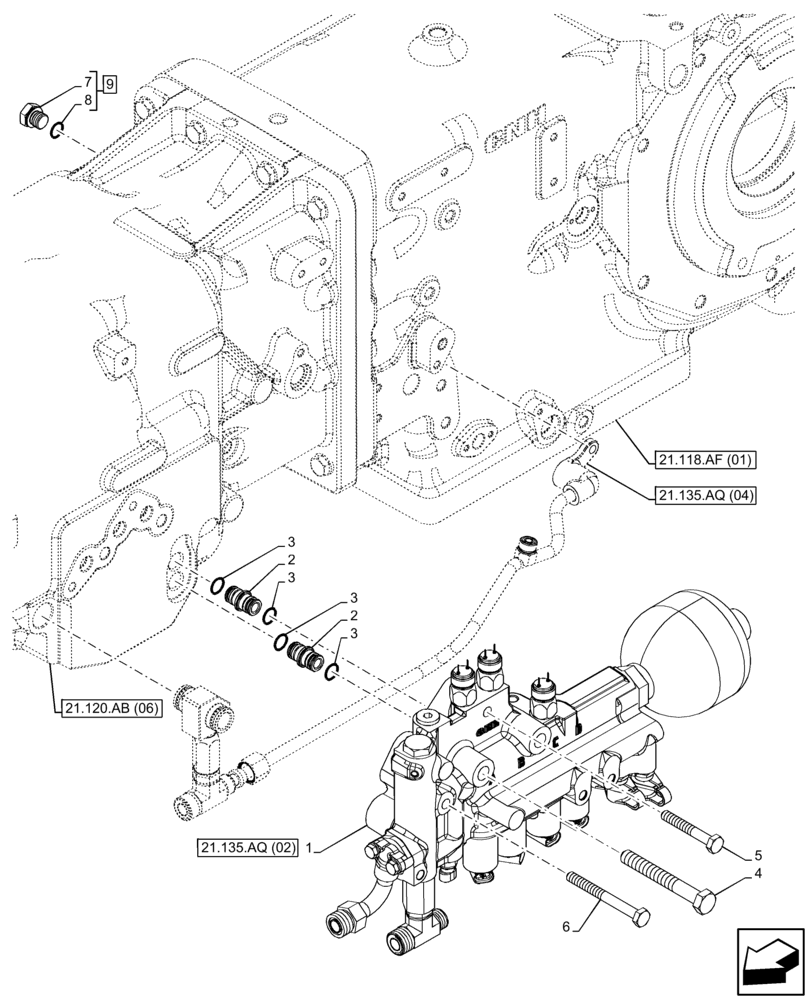 7
8
9
21.118.AF (01)
21.135.AQ (04)
3
2
3
3
2
3
21.120.AB (06)
21.135.AQ (02)
1
5
4
6