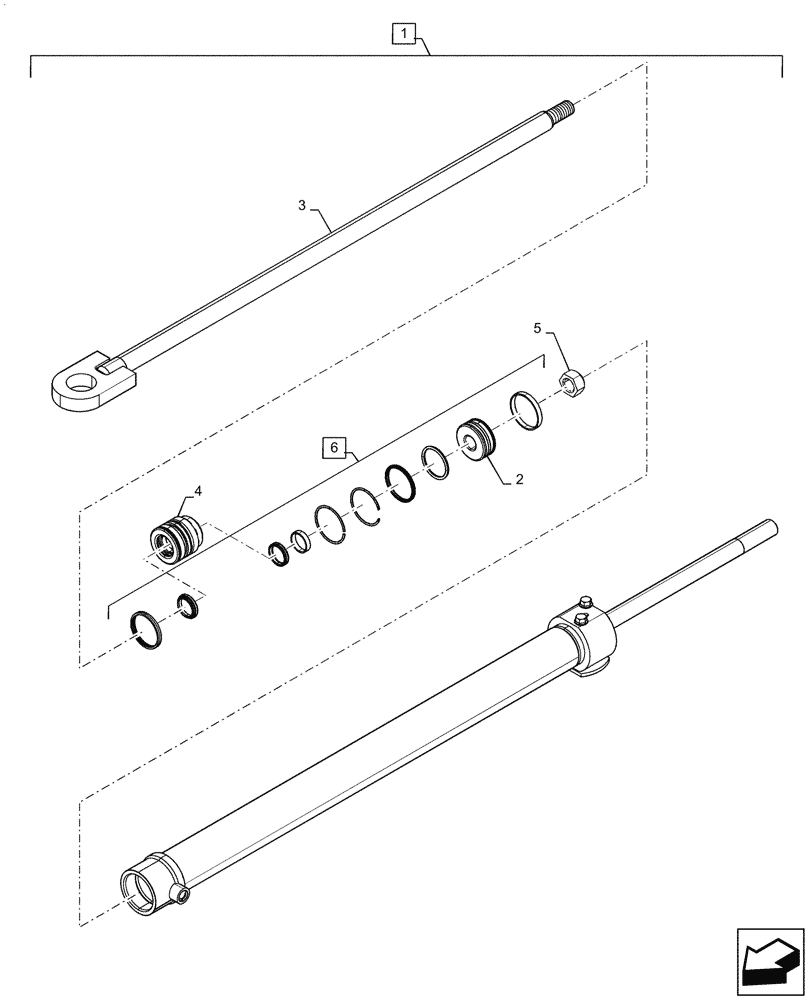 1

3

5

6

2

4