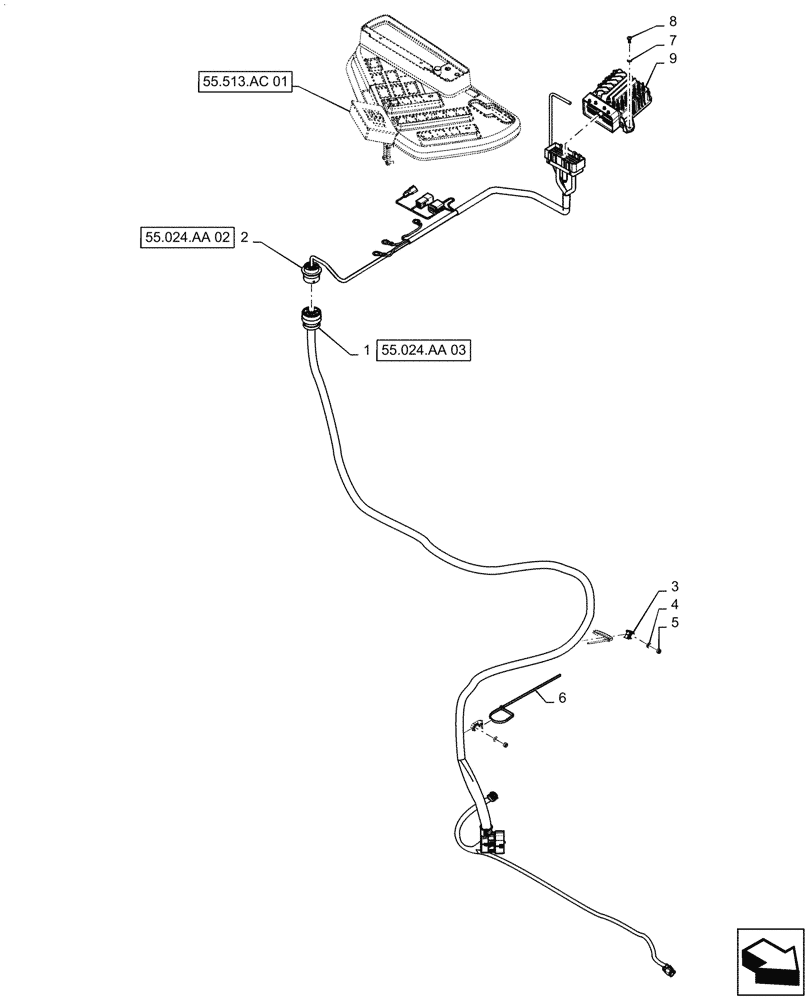 8
7
9
55.513.AC 01
55.024.AA 02
2
1
55.024.AA 03
3
4
5
6