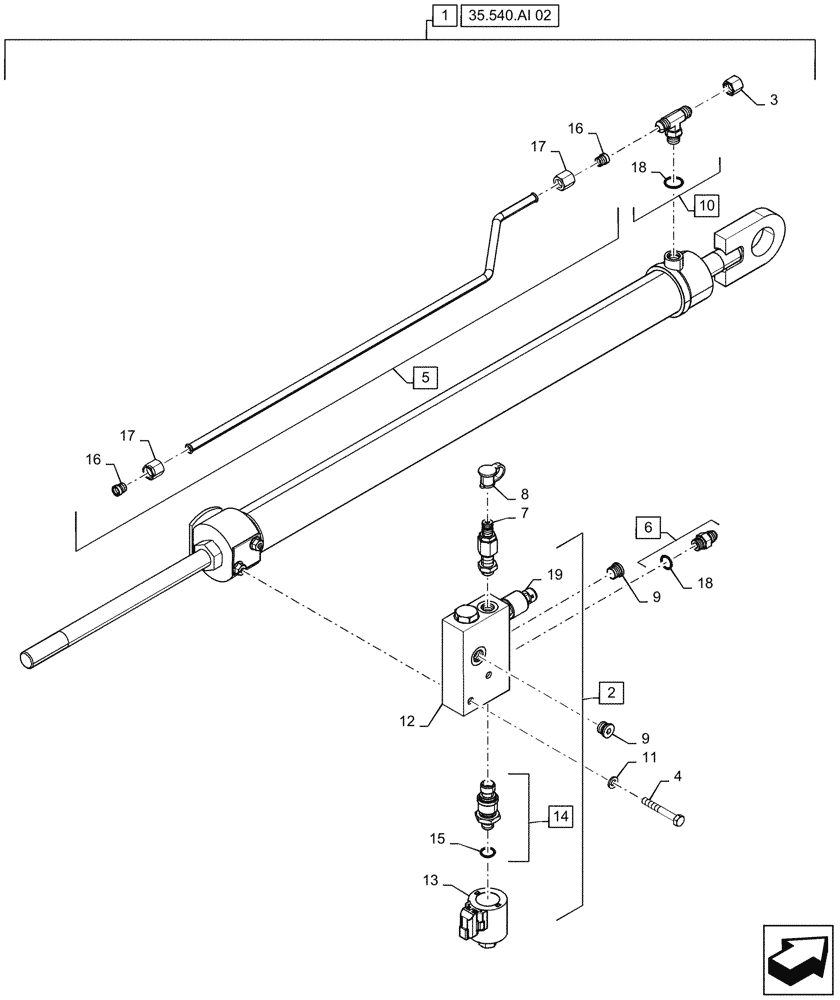 1 35.540.AI 02

3

16

17

18

10

5

17

16

8

7

6

19

9

18

2

12

9

11

4

14

15

13