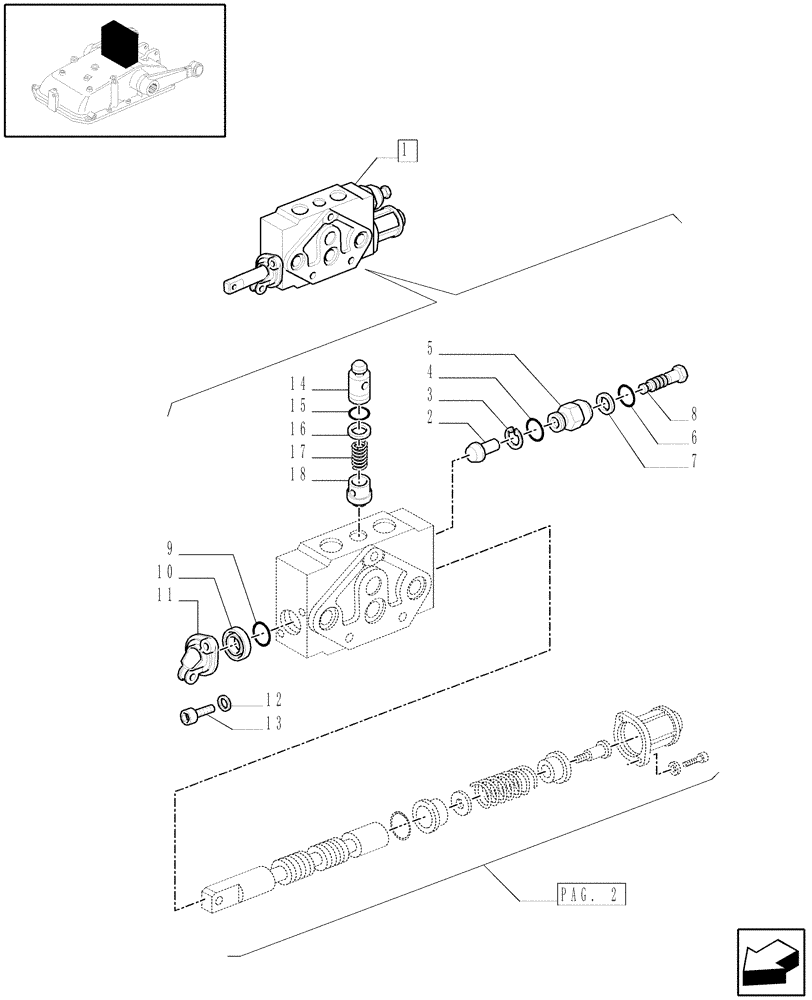 1

5
4
3
2
14
15
16
17
18
8
6
7
9
10
11
12
13
PAG. 2