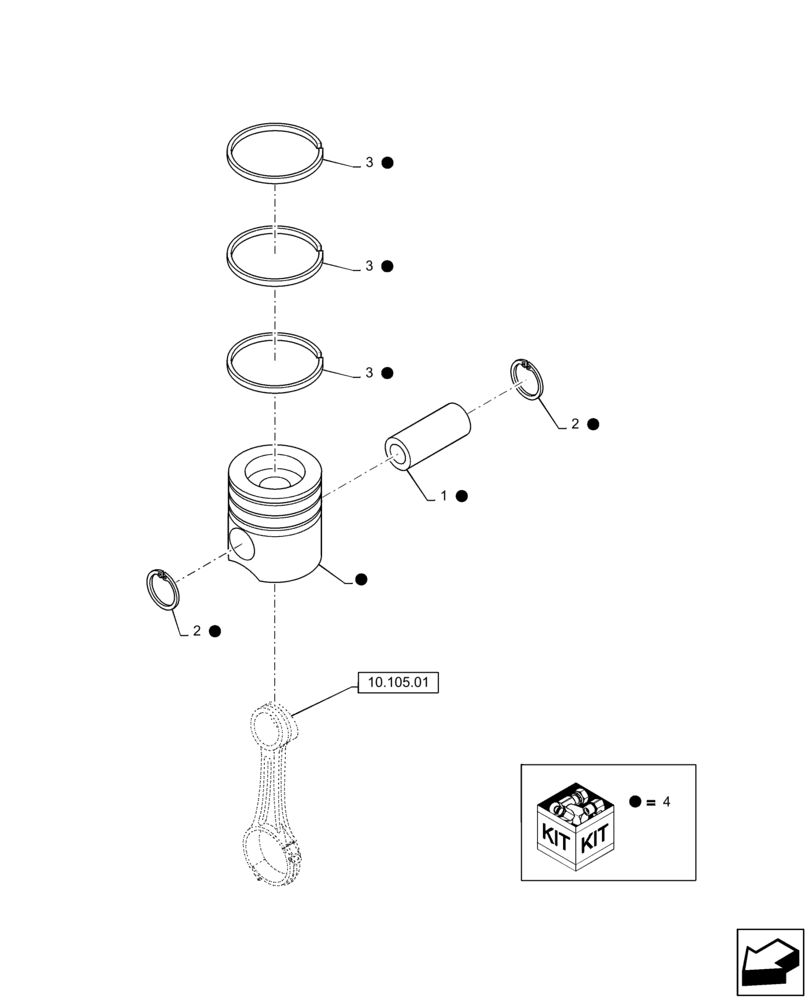 3 ●

3 ●

3 ●

2 ●

1 ●

●

2 ●

10.105.01

KIT KIT

● = 4