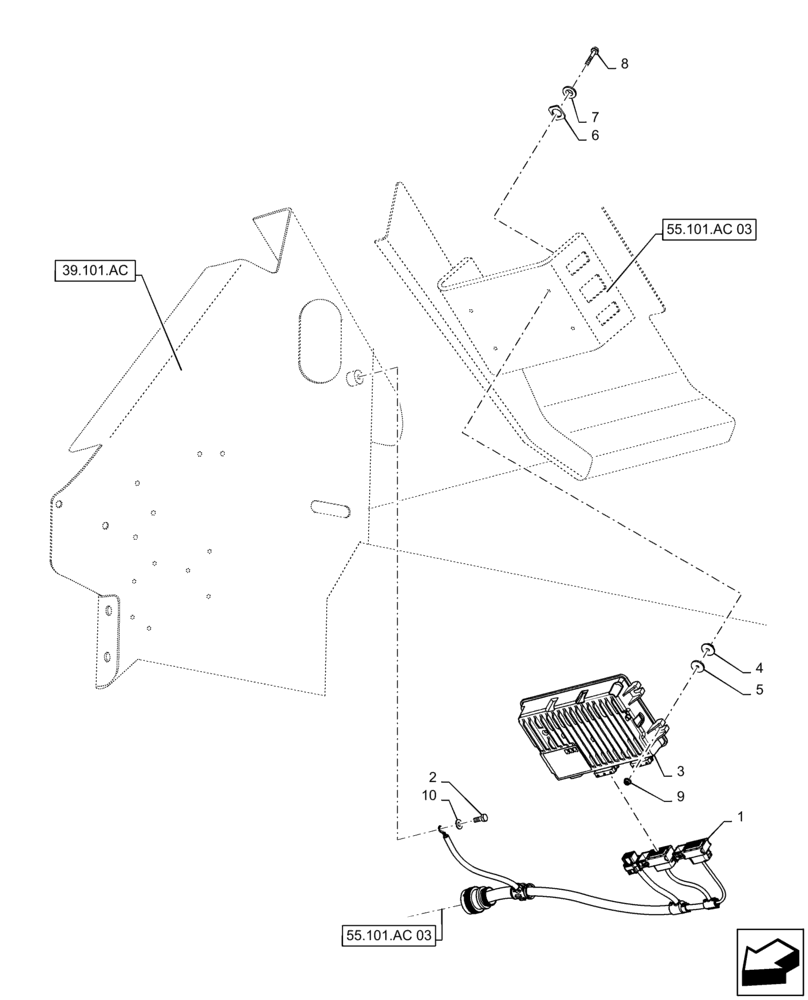 8
7
6
55.101.AC 03
39.101.AC
4
5
3
9
2
10
1
55.101.AC 03