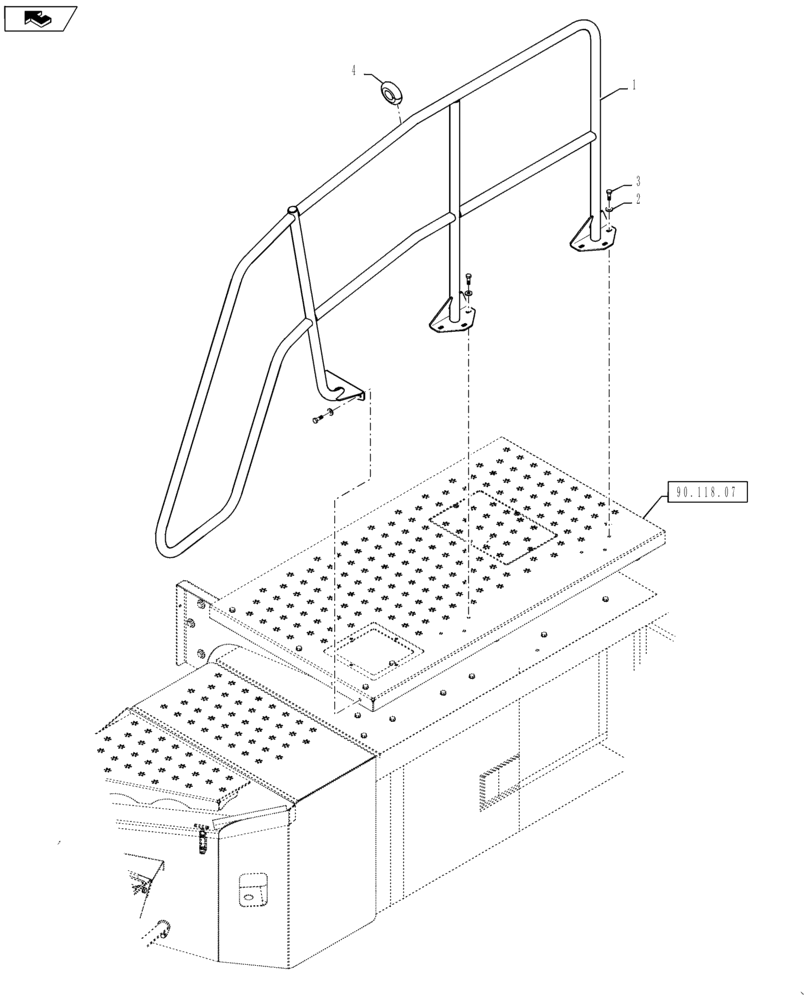 4
1
3
2
90.118.07