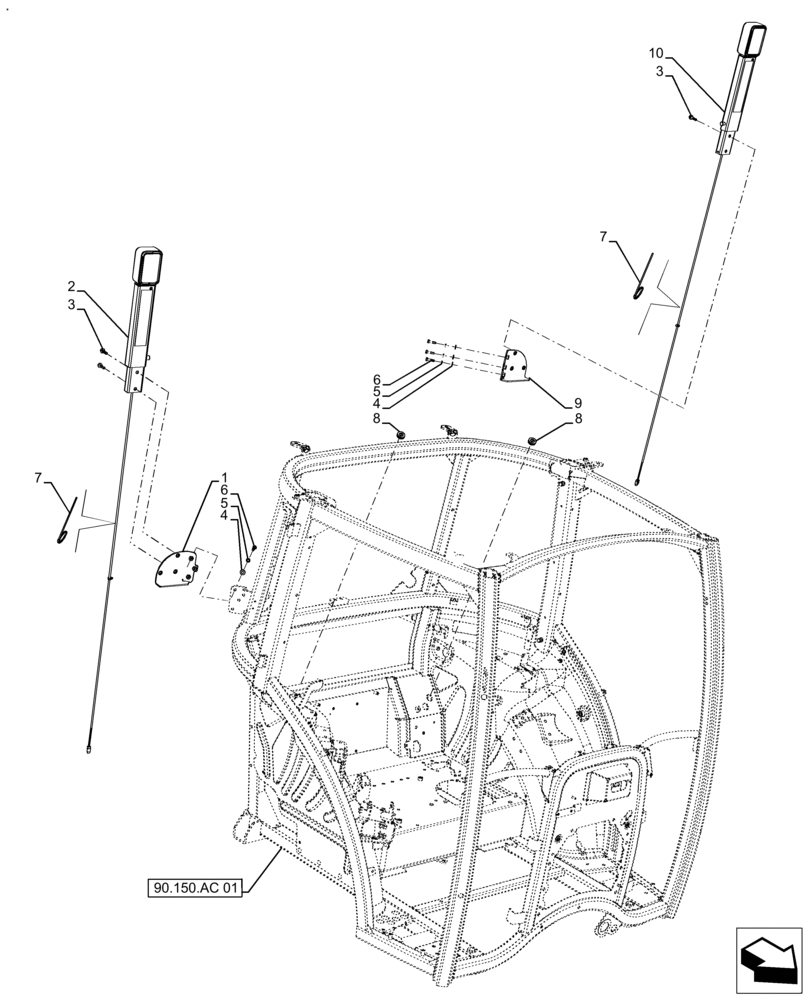 10
3
7
2
3
6
5
4
9
8
8
7
1
6
5
4
90.150.AC 01