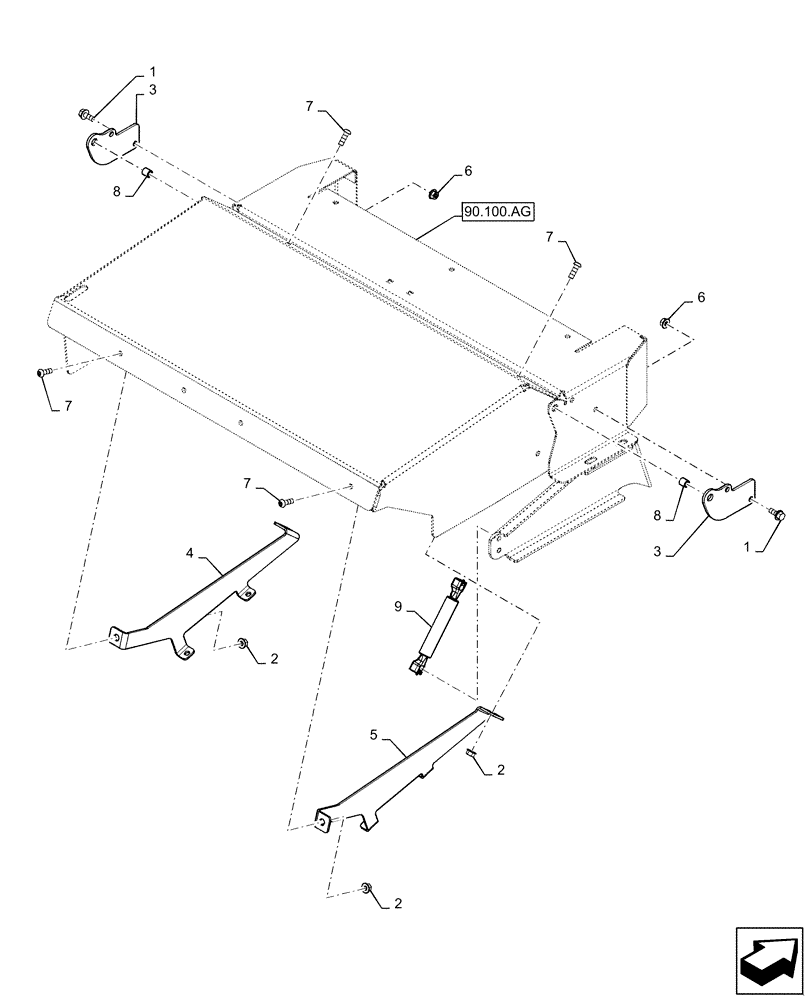 1
3
7
8
6
90.100.AG
7
6
7
7
8
3
1
4
9
2
5
2
2