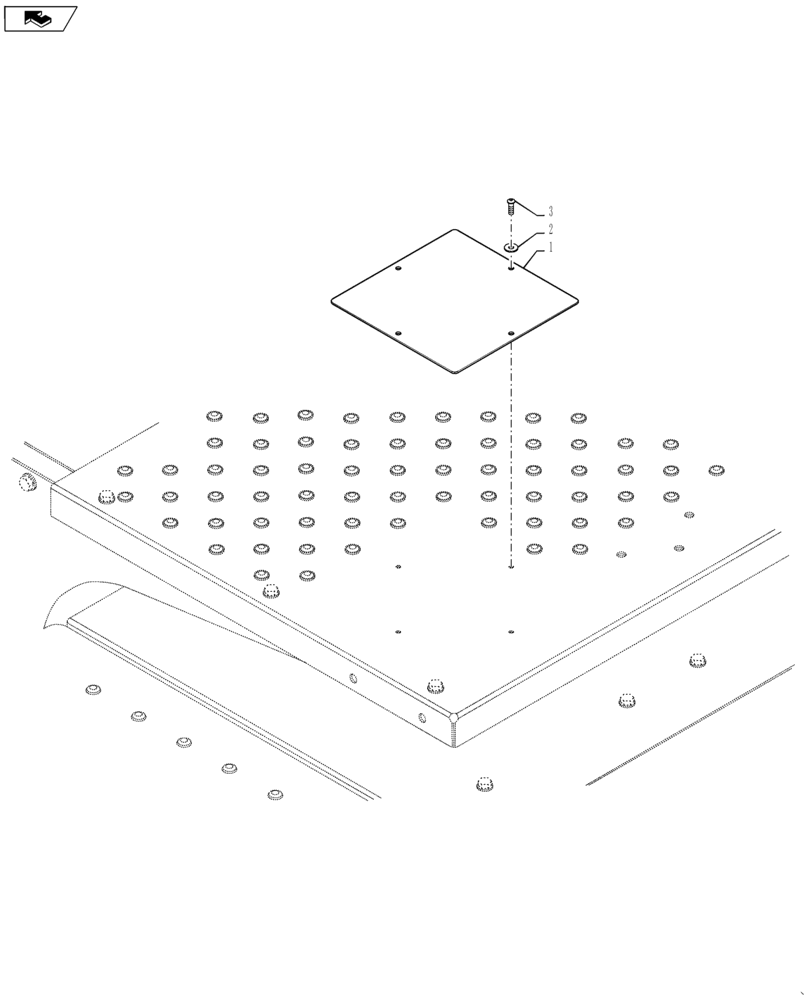 3
2
1