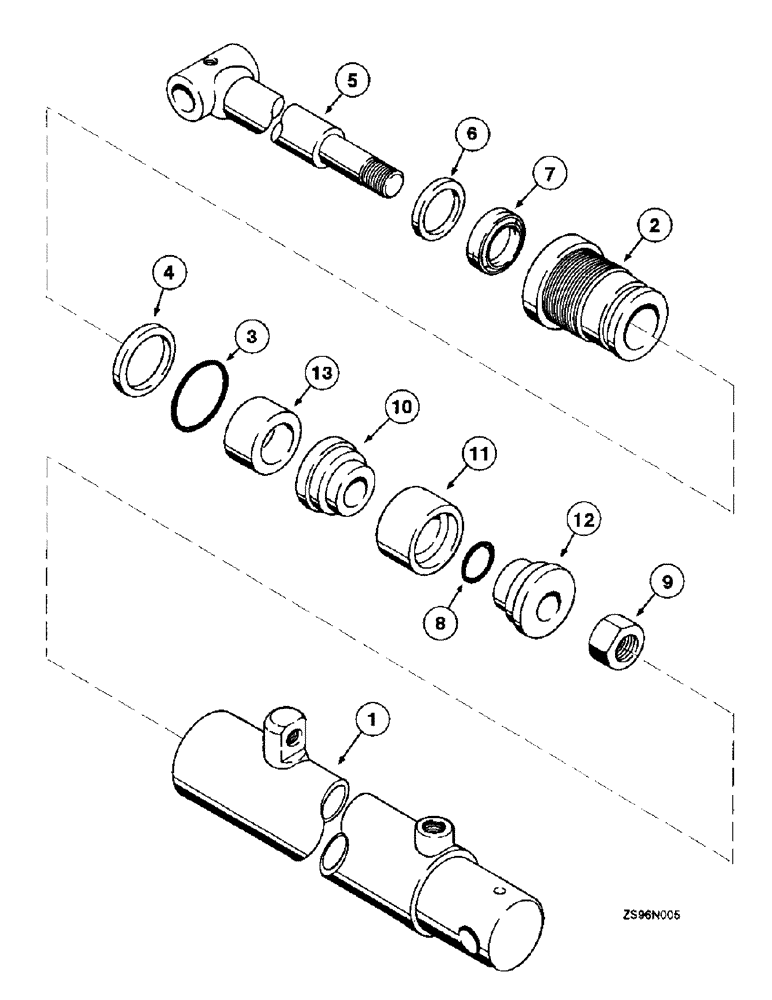 5
6
7
2
4
3
13
10
11
12
8
9
1
ZS96N005