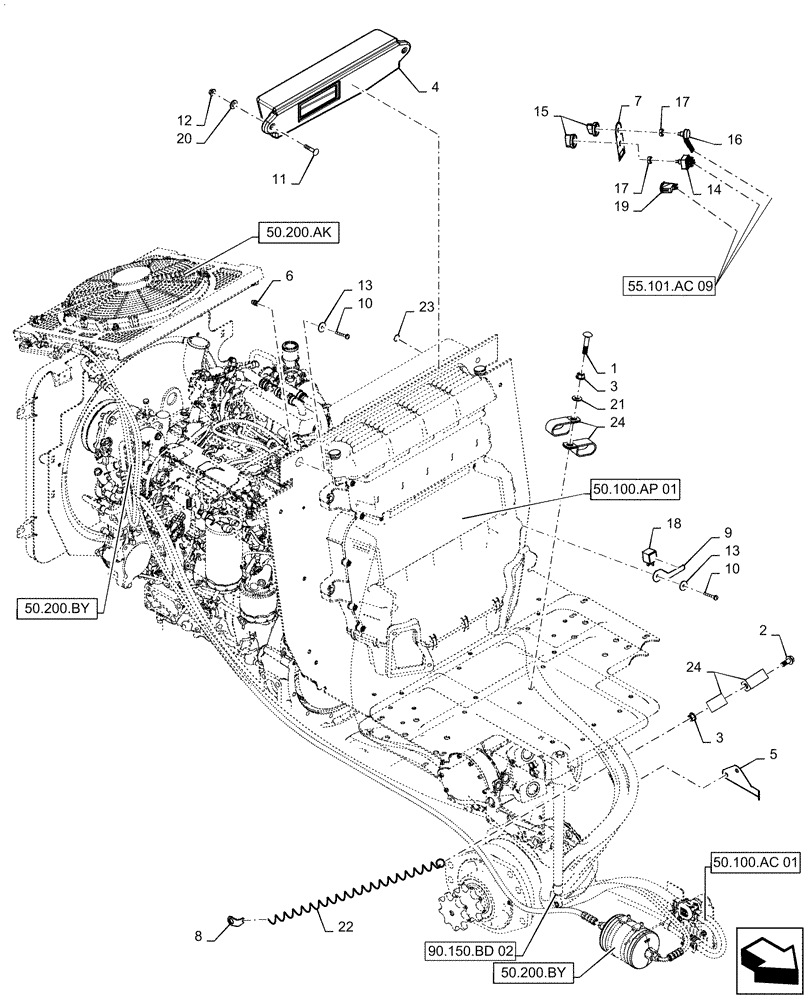 4
12
20
11
15
7
17
16
17
14
19
55.101.AC 09
50.200.AK
6
13
10
23
1
3
21
24
50.100.AP 01
18
9
13
10
50.200.BY
2
24
3
5
50.100.AC 01
8
22
90.150.BD 02
50.200.BY