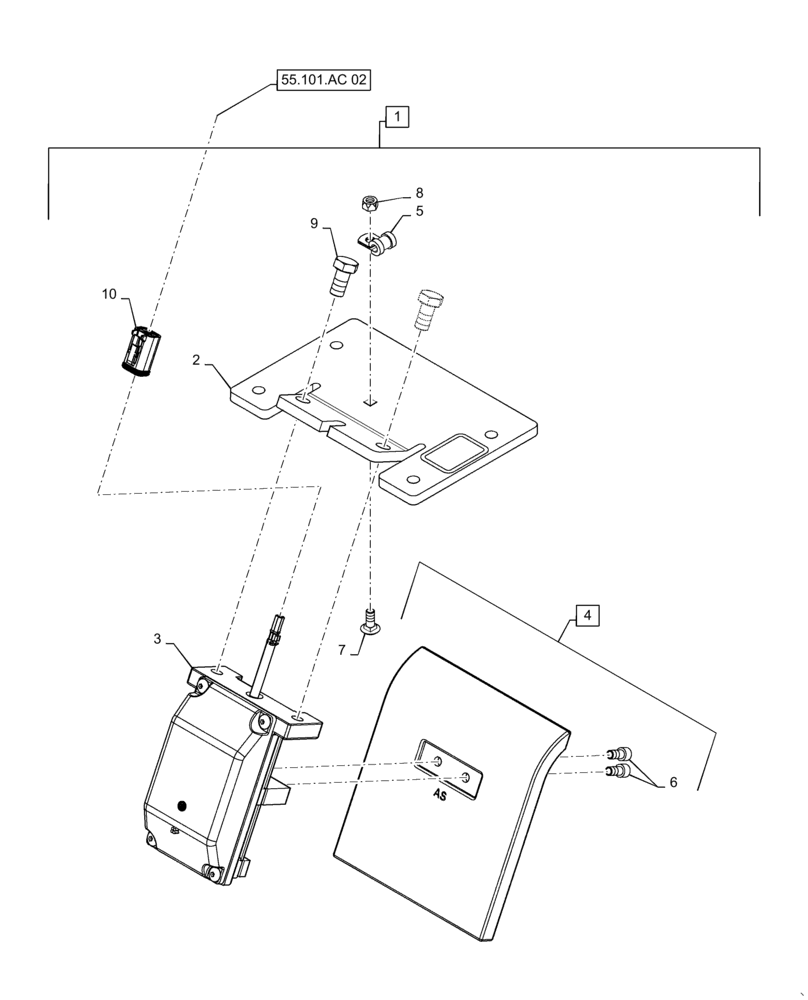 55.101.AC 02

1

8

5

9

10

2

3

7

4

AS

6