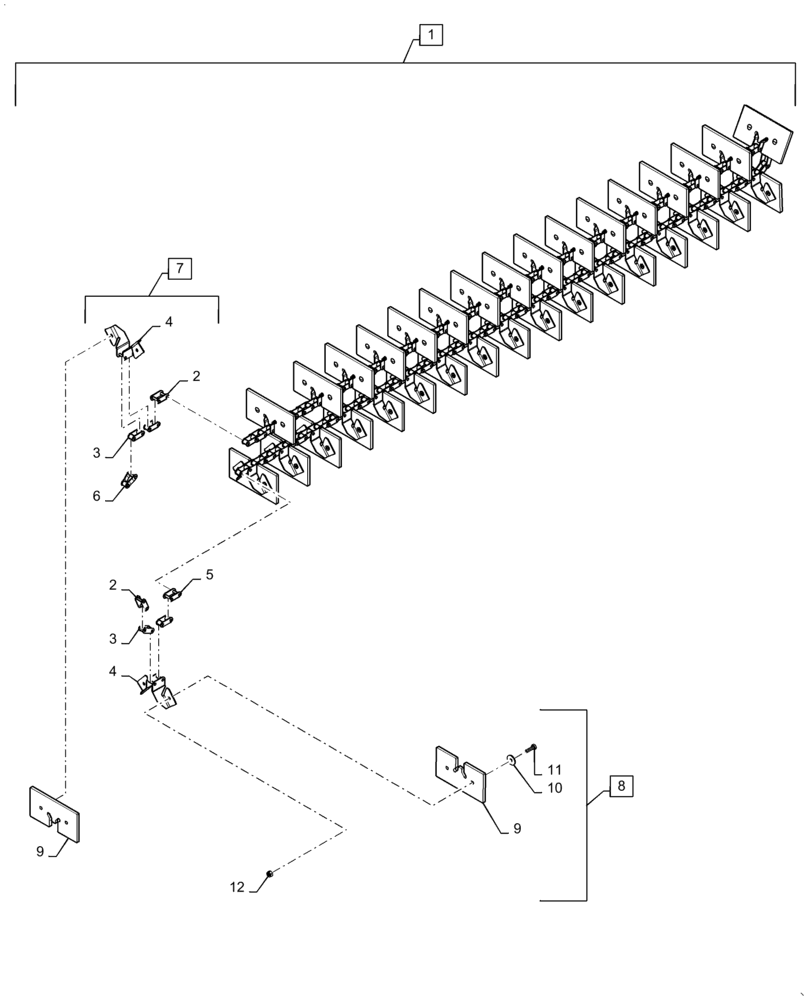 1
7
4
2
3
6
2
5
3
4
11
10
8
9
9
12