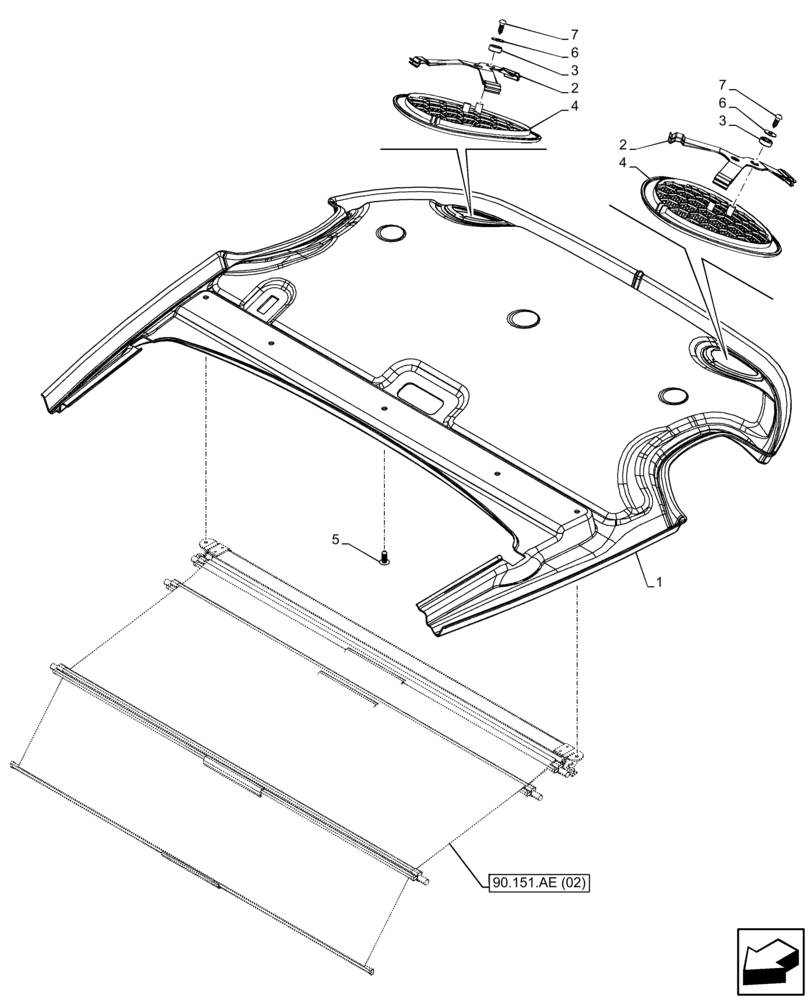 7
6
3
2
4
7
6
3
2
4
5
1
90.151.AE (02)