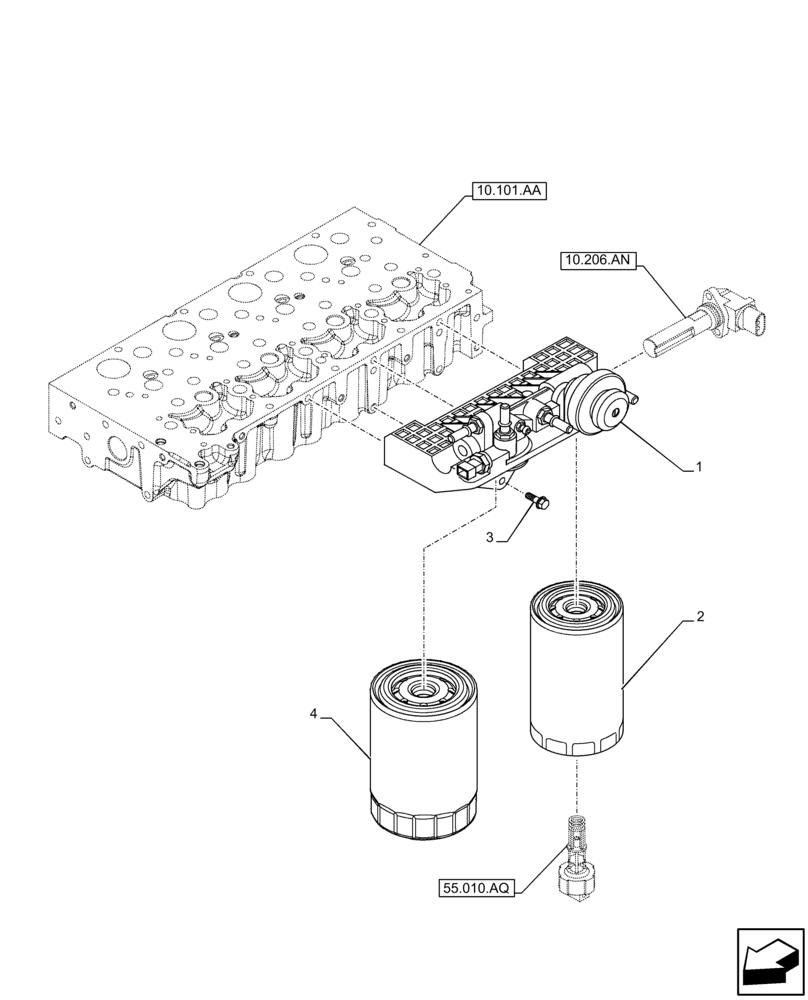 10.101.AA
10.206.AN
1
3
2
4
55.010.AQ