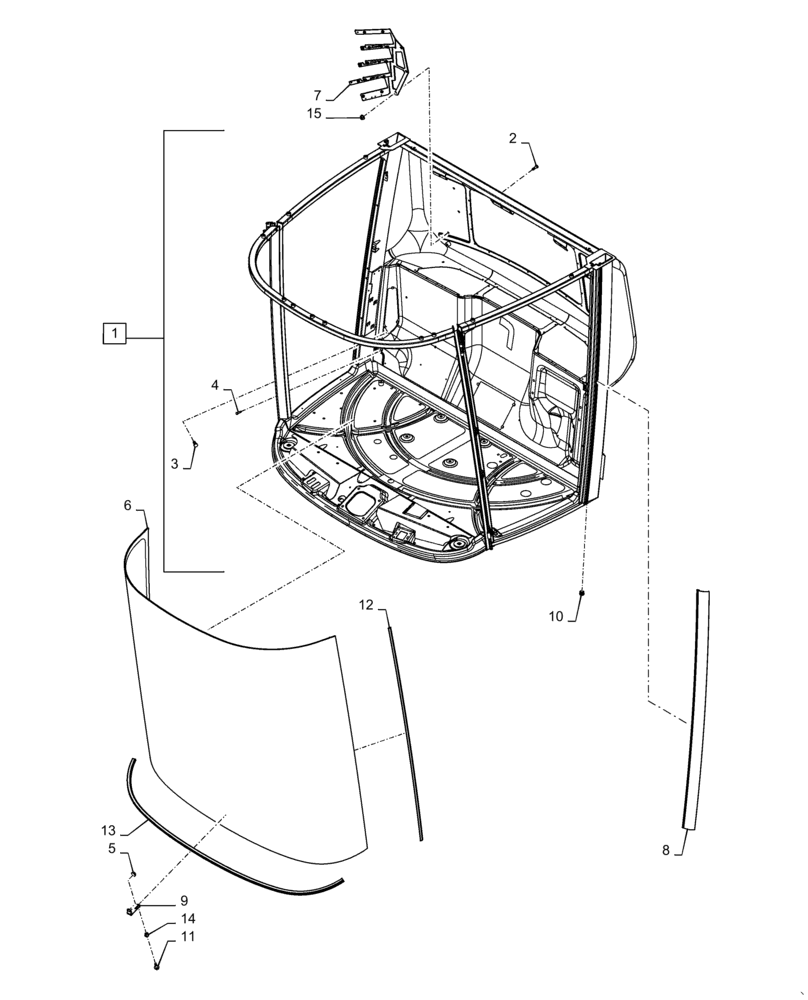 7
15
2
1
4
3
6
12
10
13
5
9
14
11
8