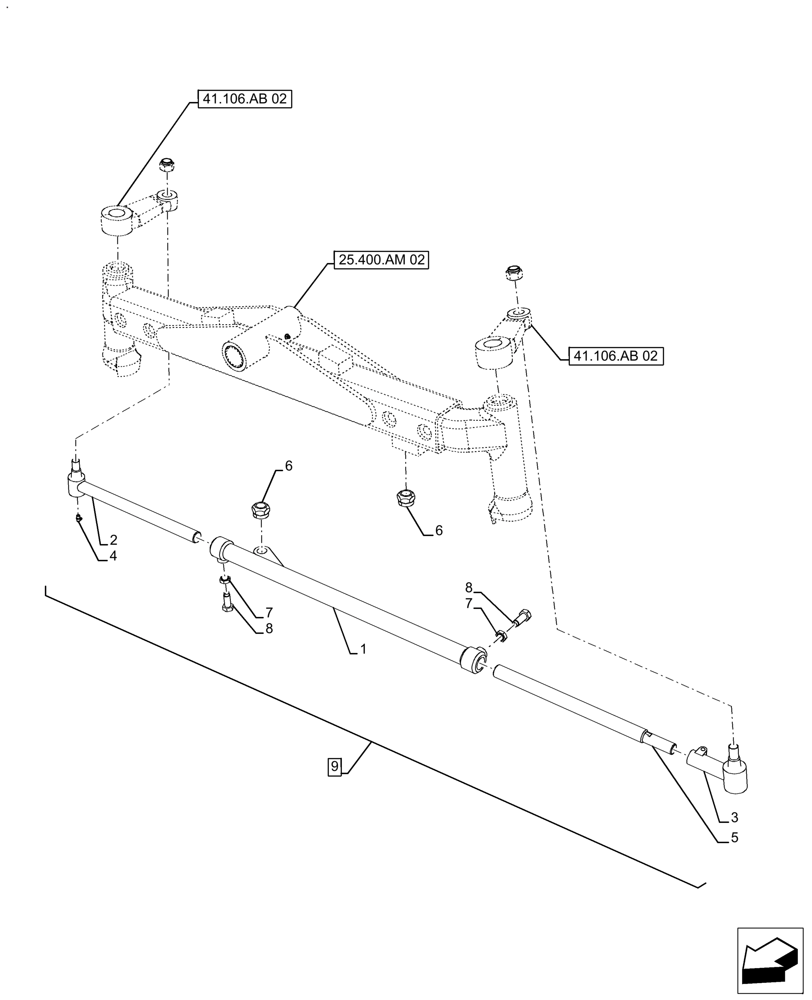 41.106.AB 02

25.400.AM 02

41.106.AB 02

6

6

2

4

7

8

8

7

1

9

3

5