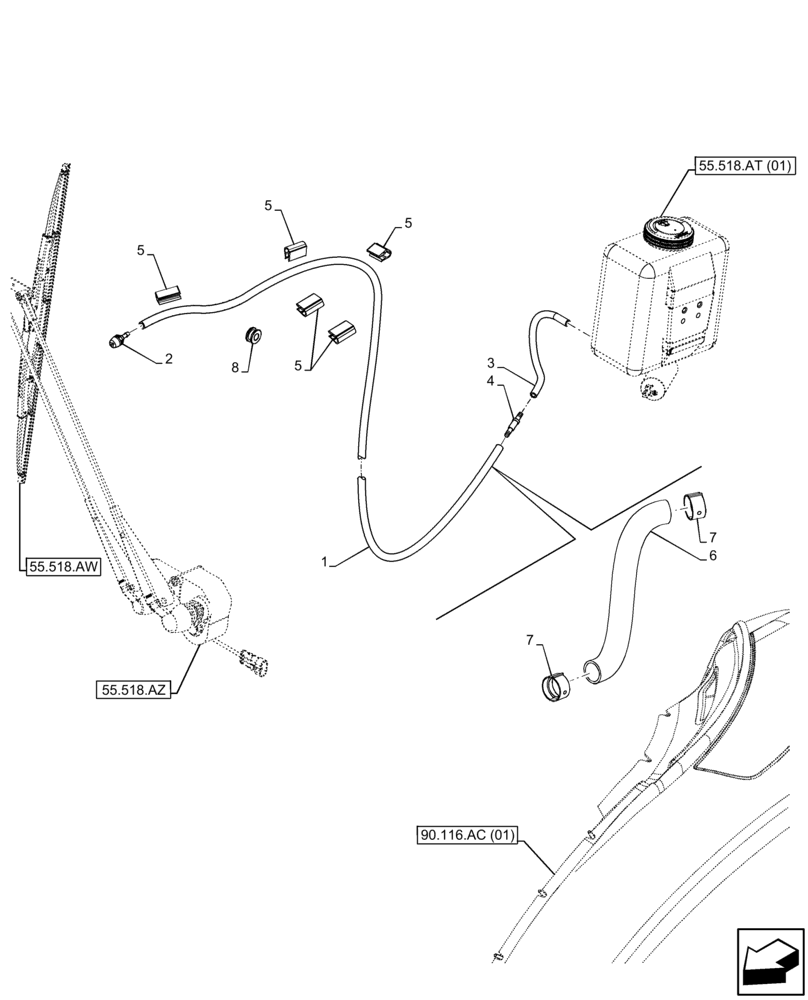 55.518.AT (01)

5
5
5
2
8
5
3
4
1
7
6
7
55.518.AW
55.518.AZ
90.116.AC (01)