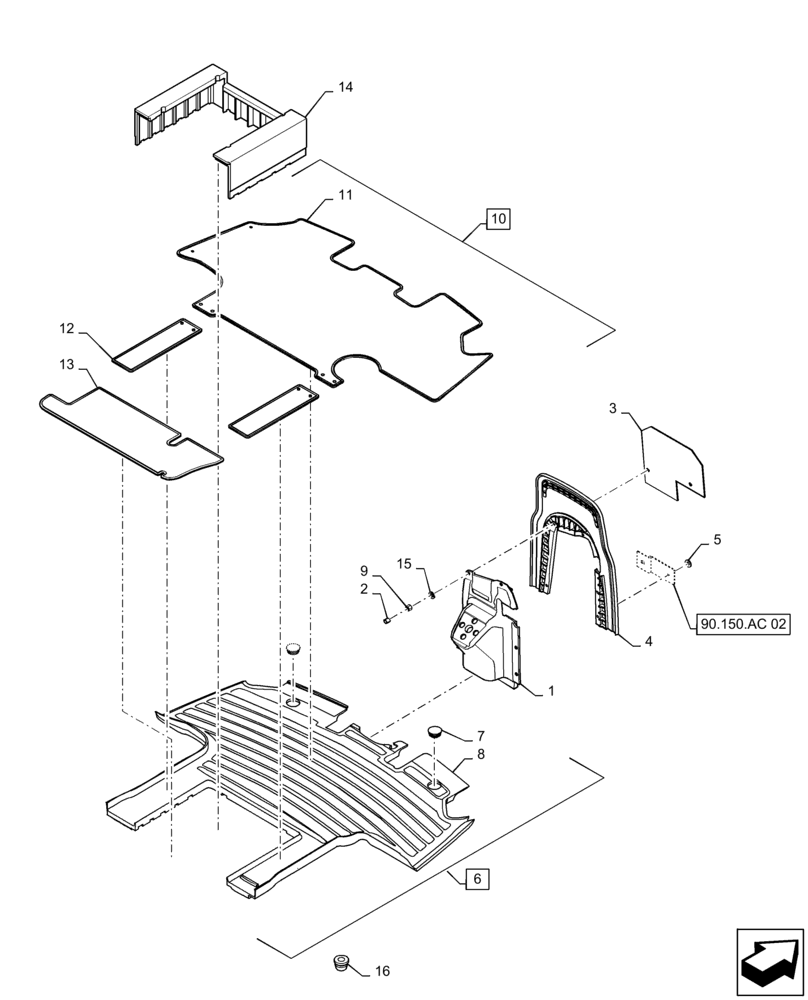 14
11
10
12
13
3
5
9
15
2
90.150.AC 02
4
1
7
8
6
16