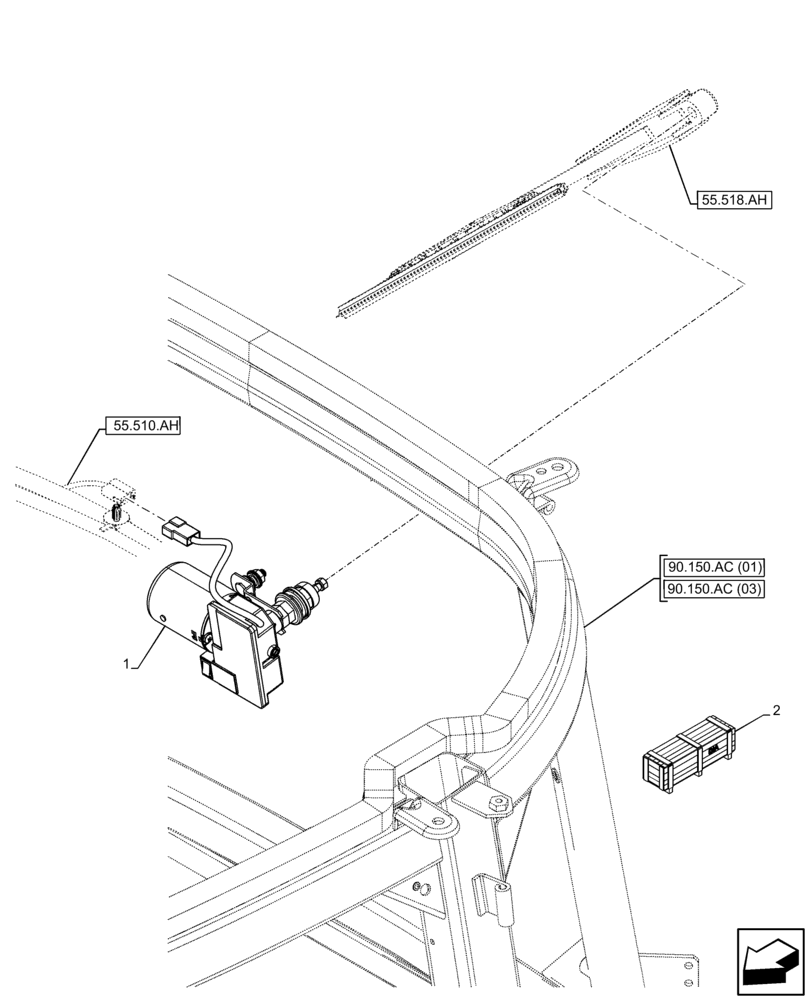 55.518.AH

55.510.AH

90.150.AC (01)
90.150.AC (03)

1

2