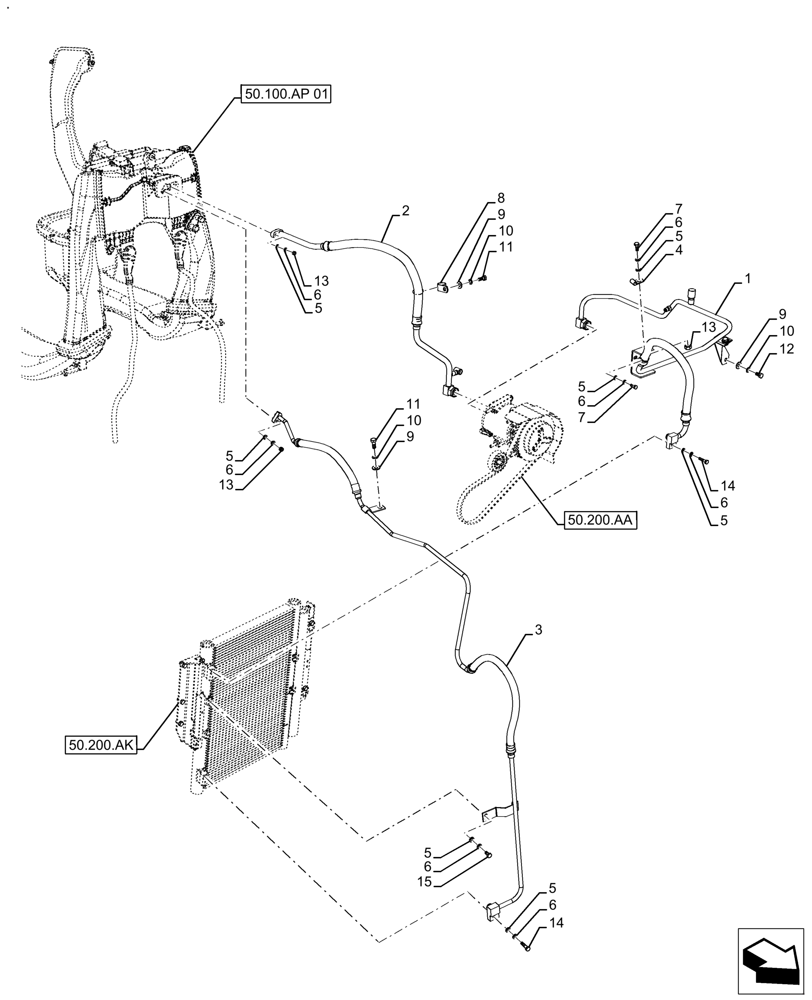 50.100.AP 01

2

8
9
10
11

7
6
5
4

1

13
6
5

13

9
10
12

5
6
7

11
10
9

5
6
13

14
6
5

50.200.AA

3

50.200.AK

5
6
15

5
6
14