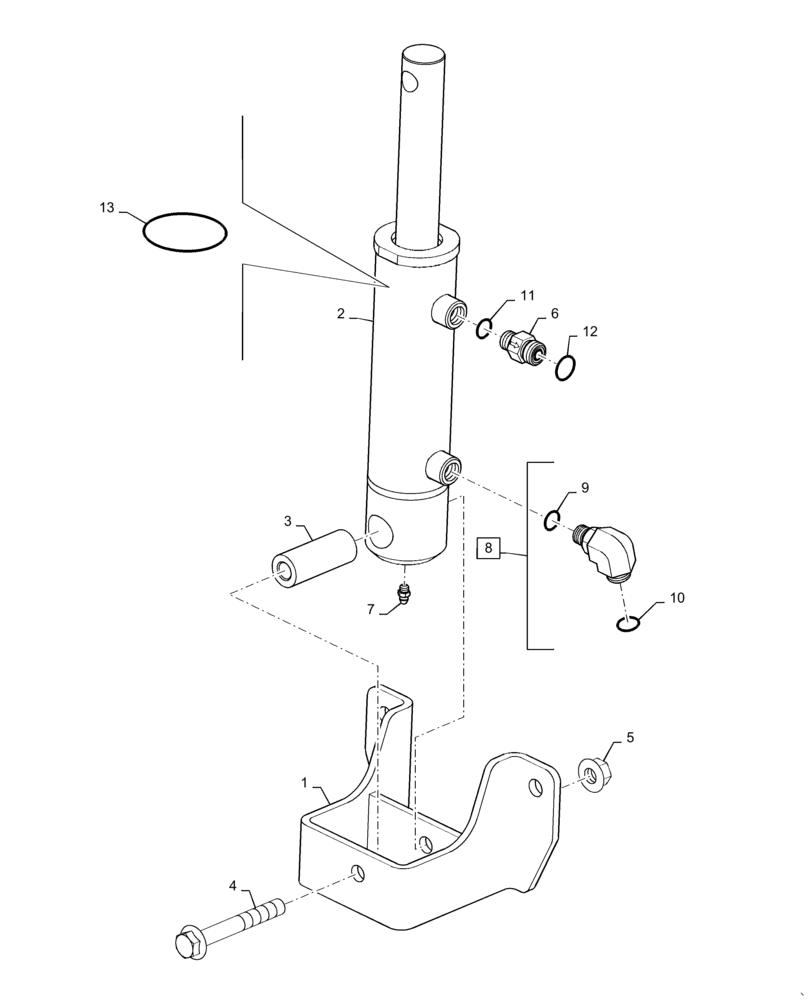 13
2
11
6
12
9
8
3
7
10
5
1
4