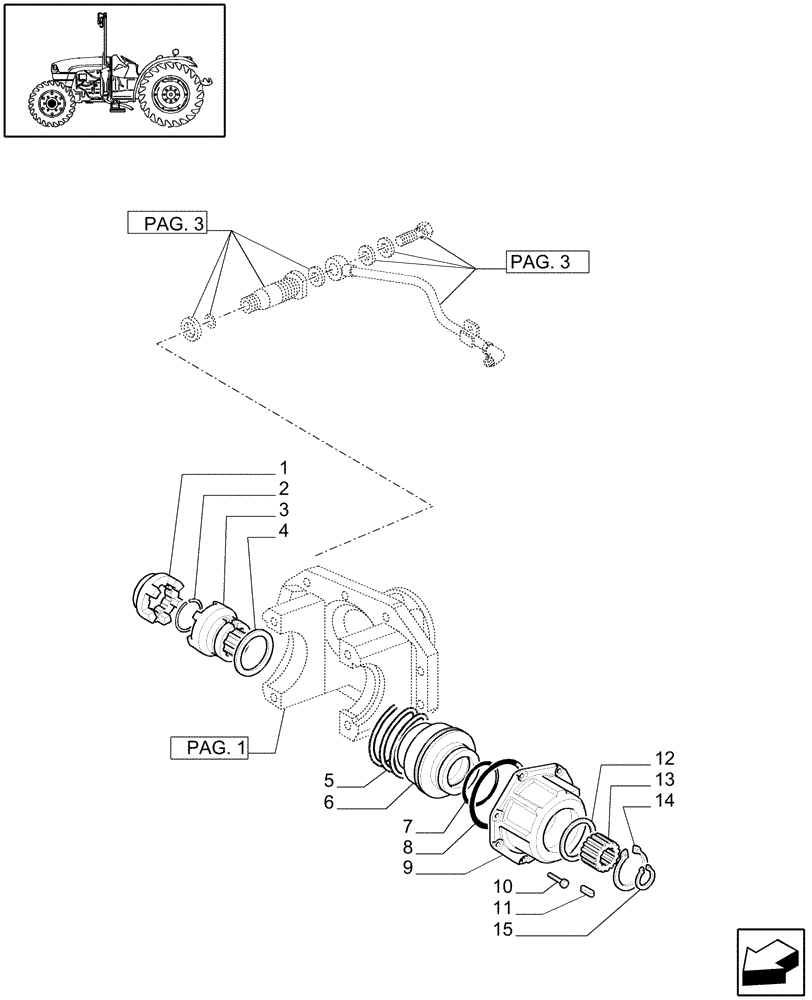 PAG. 3
PAG. 3
1
2
3
4
PAG. 1
5
6
7
8
9
10
11
15
12
13
14