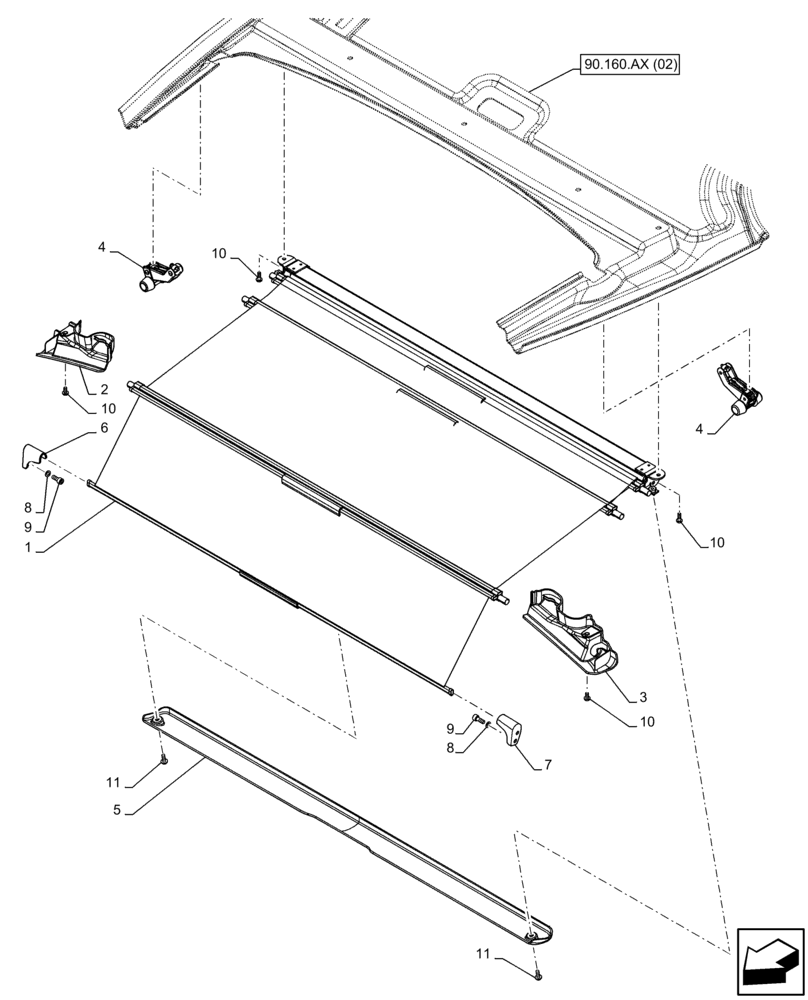 90.160.AX (02)

4

10

2

10

6

8

9

1

4

10

3

10

9

8

7

11

5

11