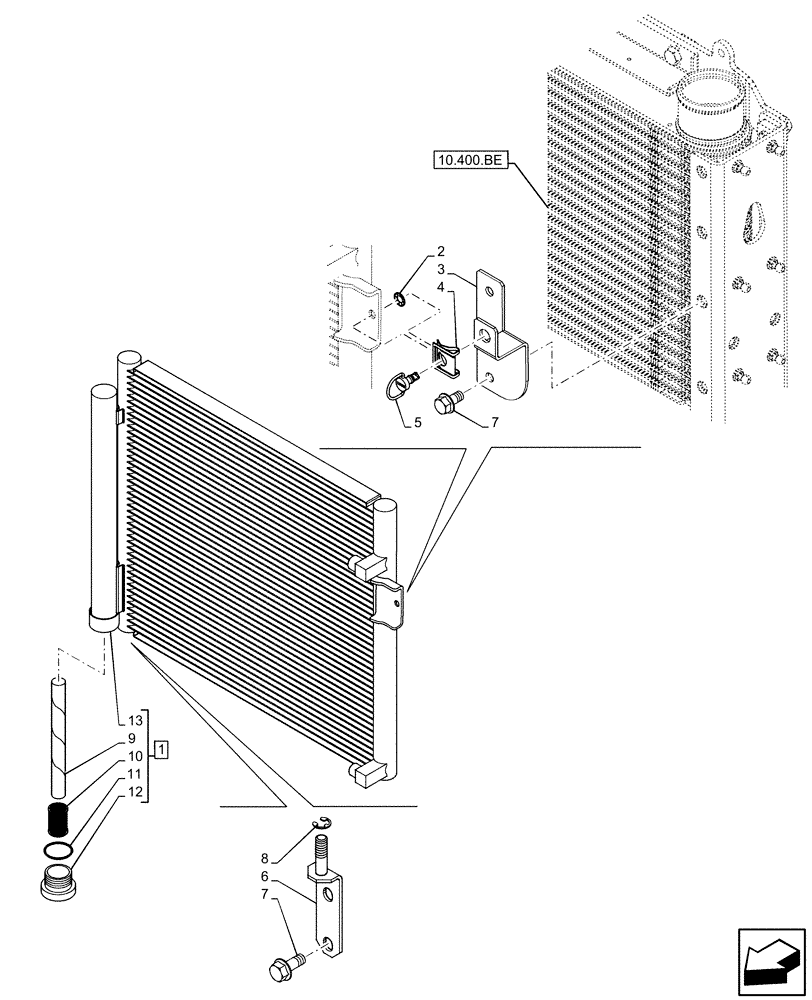 10.400.BE
2
3
4
5
7
13
9
10
11
12
1
8
6
7