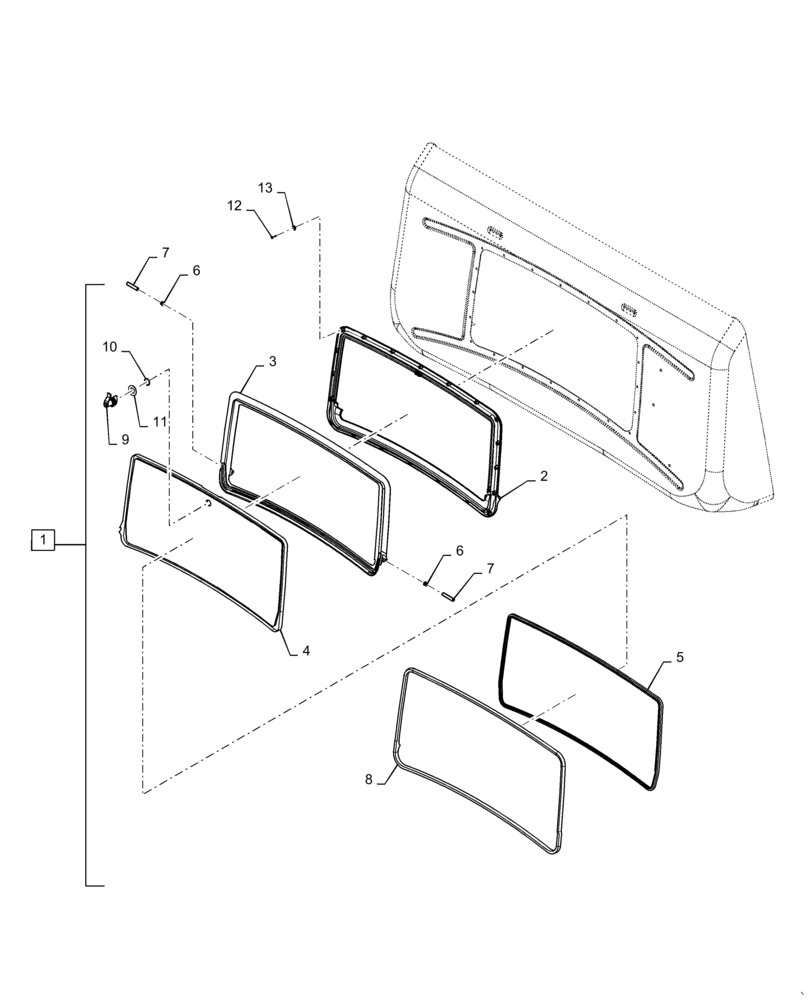 13
12
7
6
10
3
11
9
2
1
6
7
4
5
8