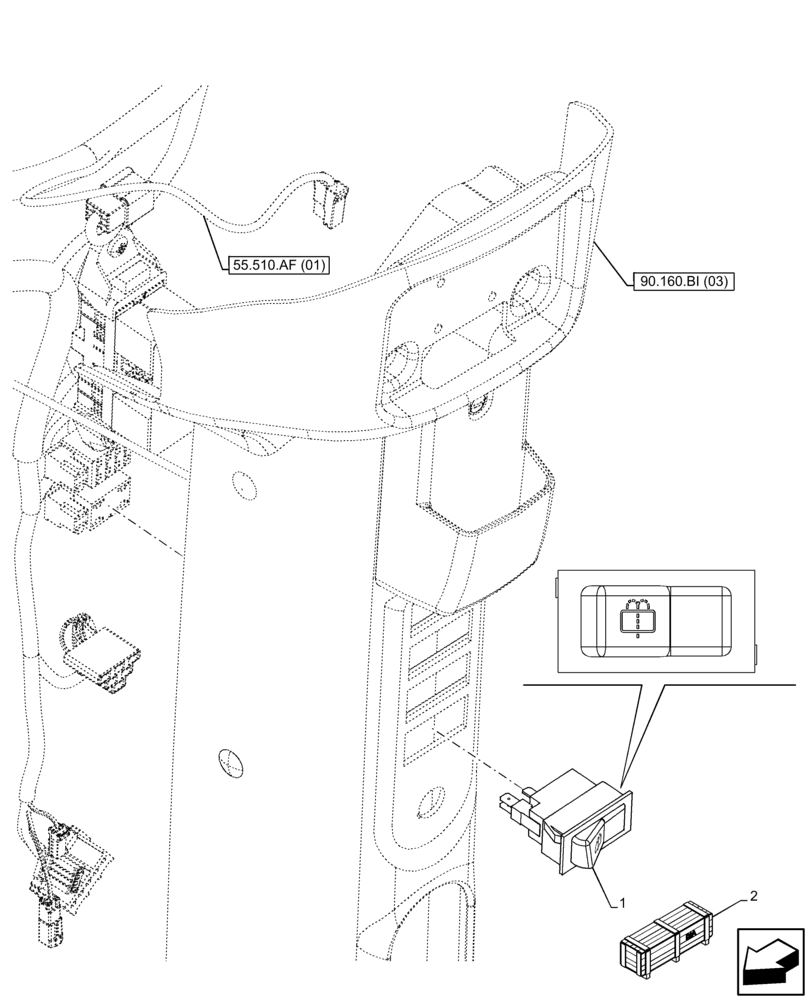 55.510.AF (01)
90.160.BI (03)
1
2