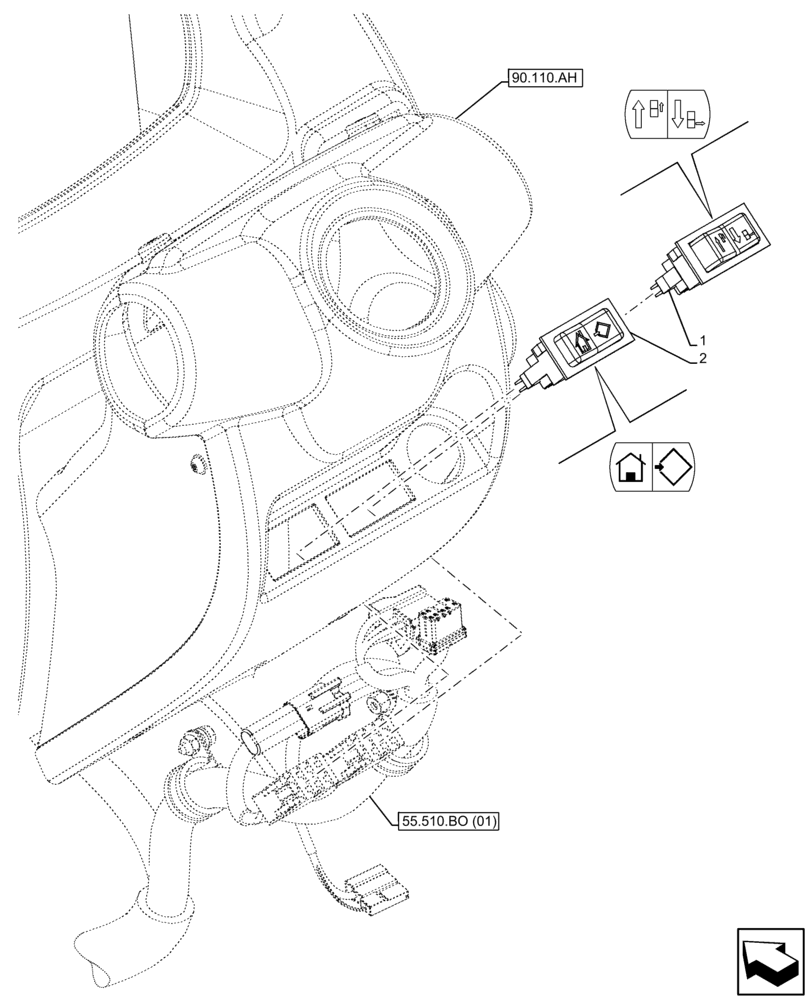 90.110.AH

1

2

55.510.BO (01)