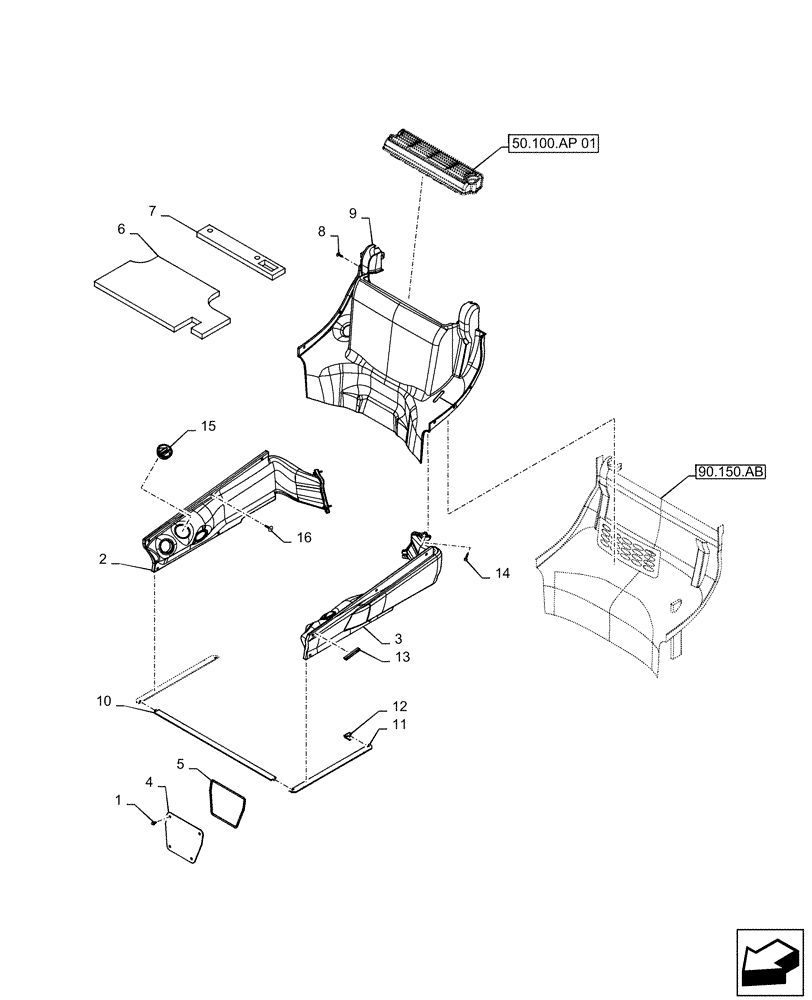 50.100.AP 01
7
6
9
8
15
90.150.AB
16
2
14
3
13
10
12
11
5
4
1