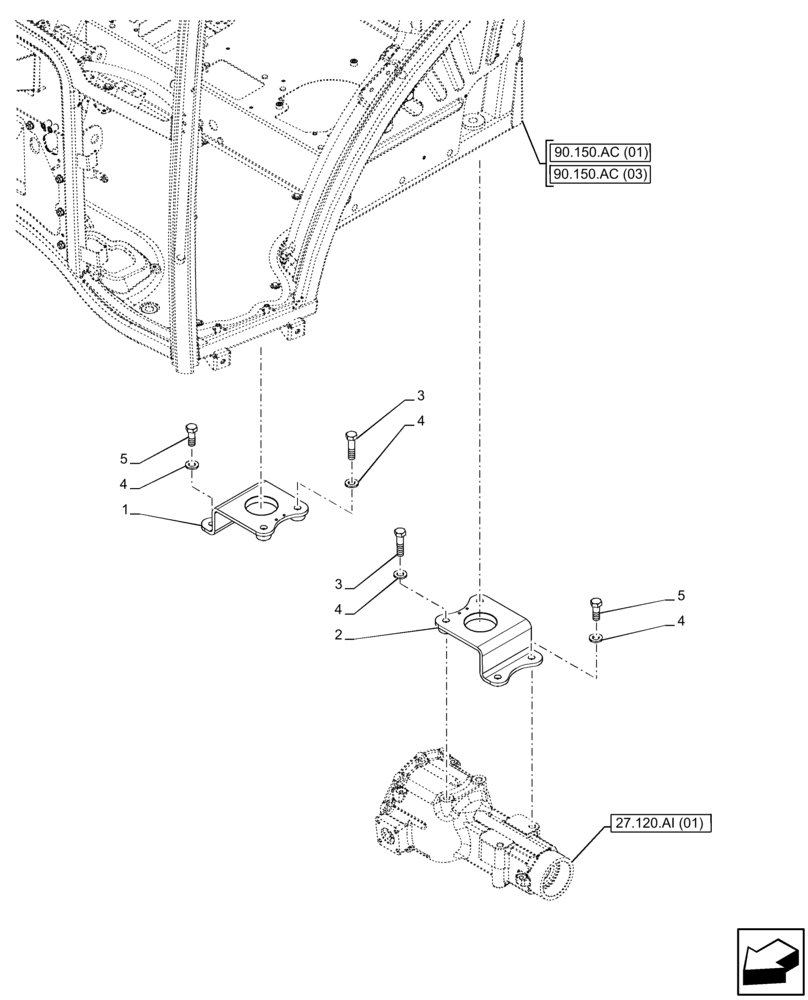 90.150.AC (01)
90.150.AC (03)

3
4
5
4
1

3
4
2
5
4

27.120.AI (01)