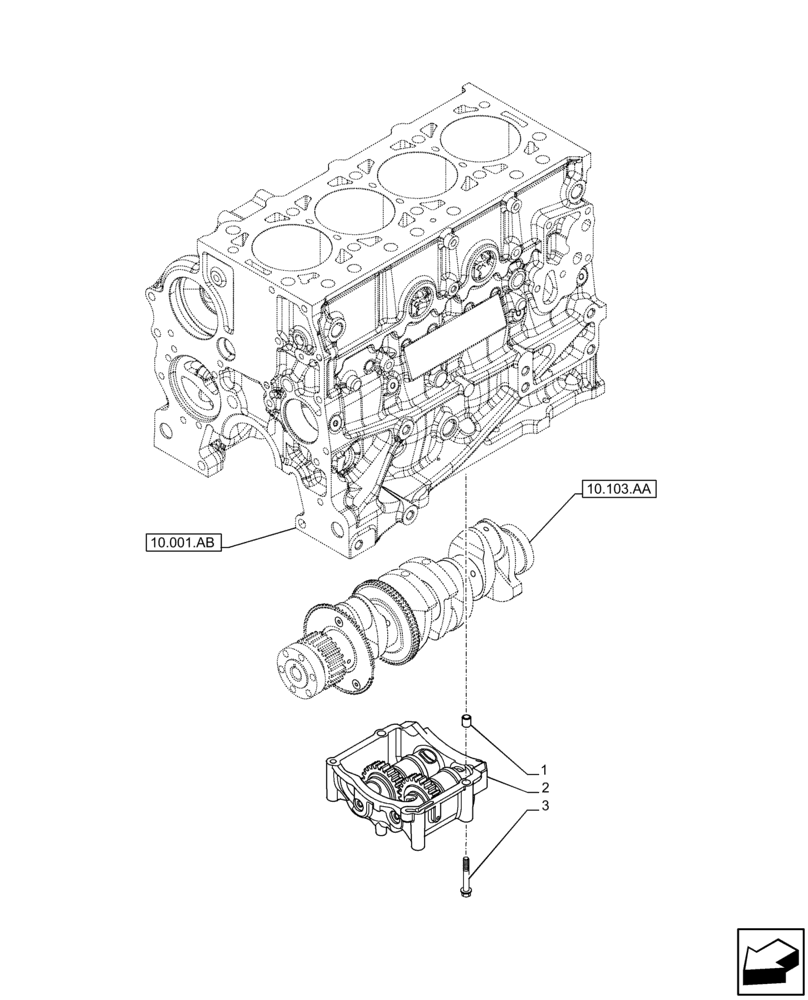 10.103.AA

10.001.AB

1

2

3