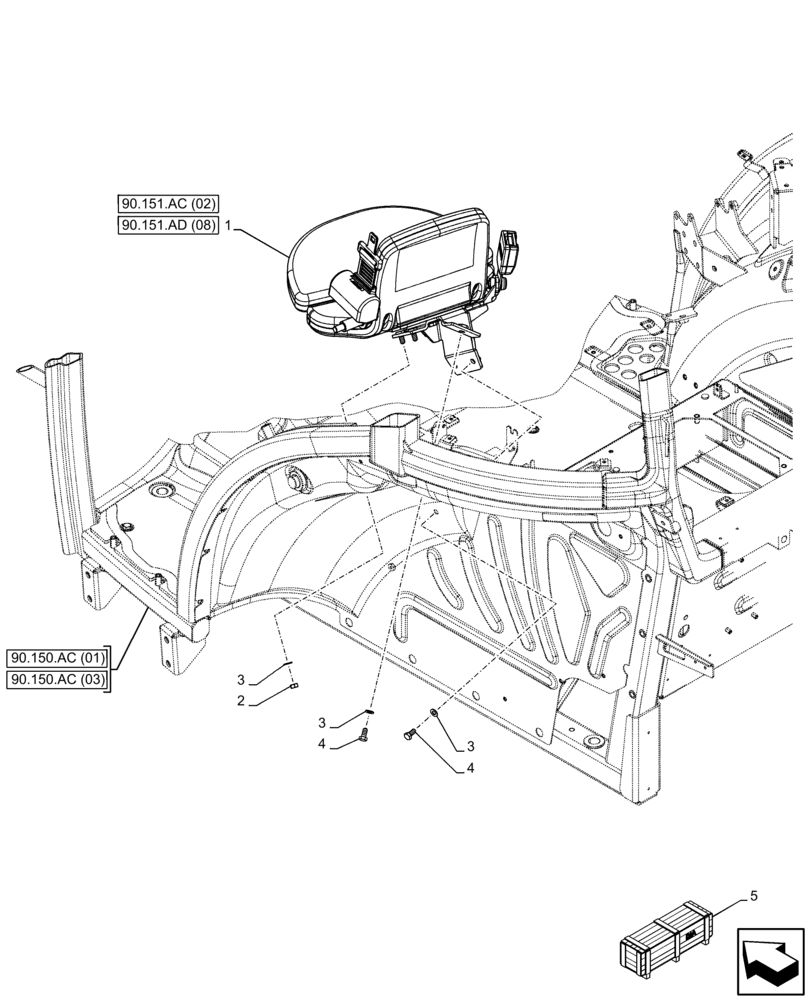 90.151.AC (02)
90.151.AD (08)
1
90.150.AC (01)
90.150.AC (03)
3
2
3
4
3
4
5