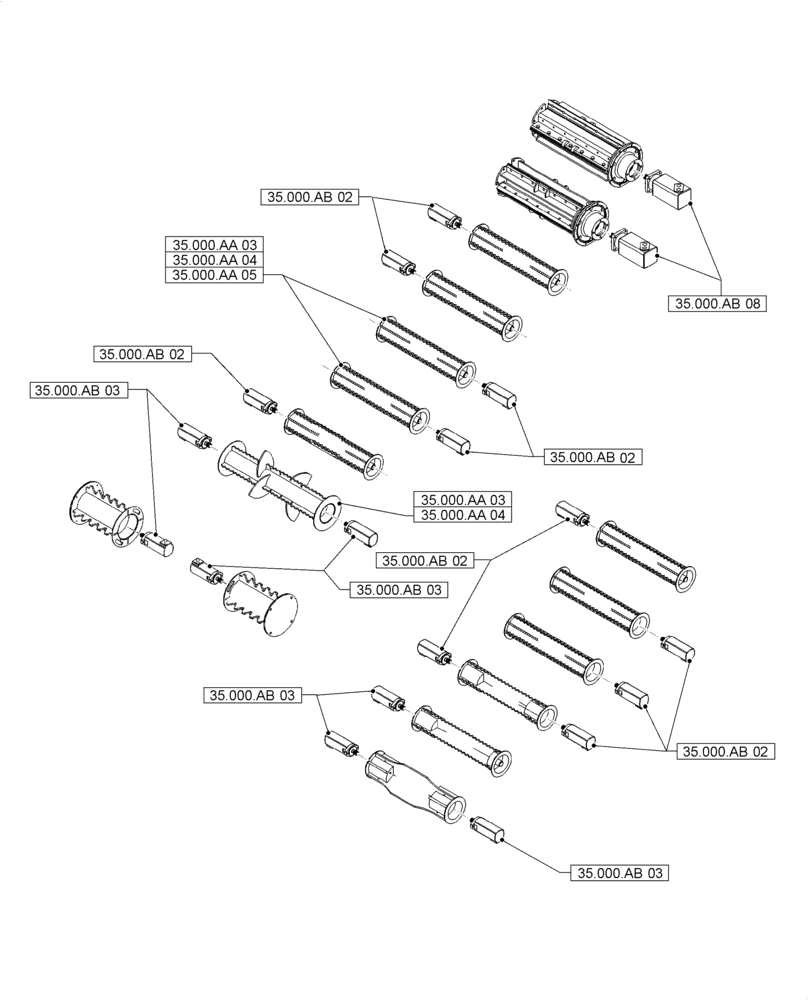 35.000.AB 02

35.000.AA 03
35.000.AA 04
35.000.AA 05

35.000.AB 08

35.000.AB 02

35.000.AB 03

35.000.AB 02

35.000.AA 03
35.000.AA 04

35.000.AB 02

35.000.AB 03

35.000.AB 03

35.000.AB 02

35.000.AB 03