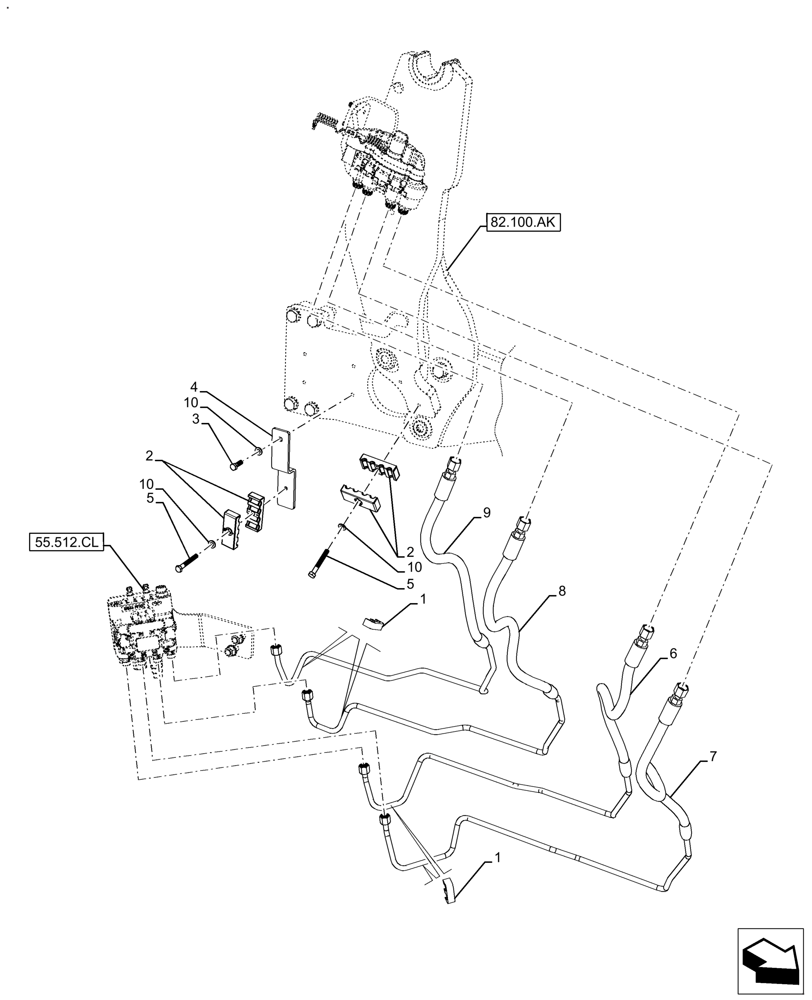 82.100.AK

4
10
3
2
10
5
55.512.CL
2
10
5
9
8
1
6
7
1