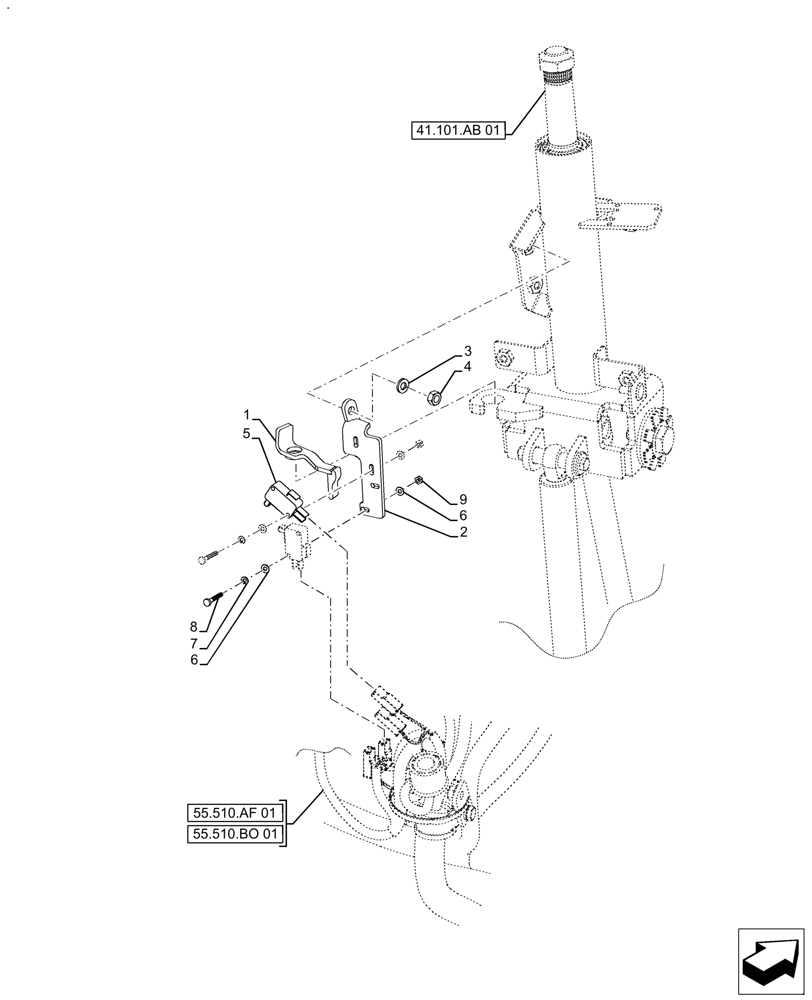 41.101.AB 01

3
4
1
5
9
6
2
8
7
6

55.510.AF 01
55.510.BO 01