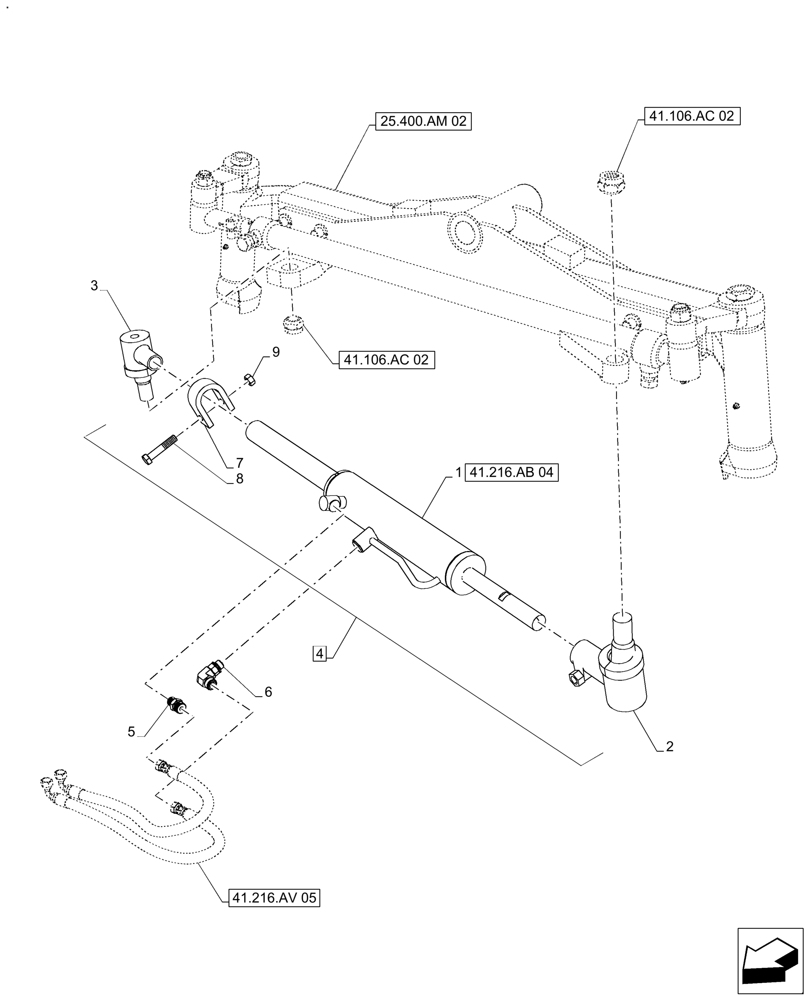 25.400.AM 02
41.106.AC 02
3
9
41.106.AC 02
7
8
1 41.216.AB 04
4
6
5
2
41.216.AV 05