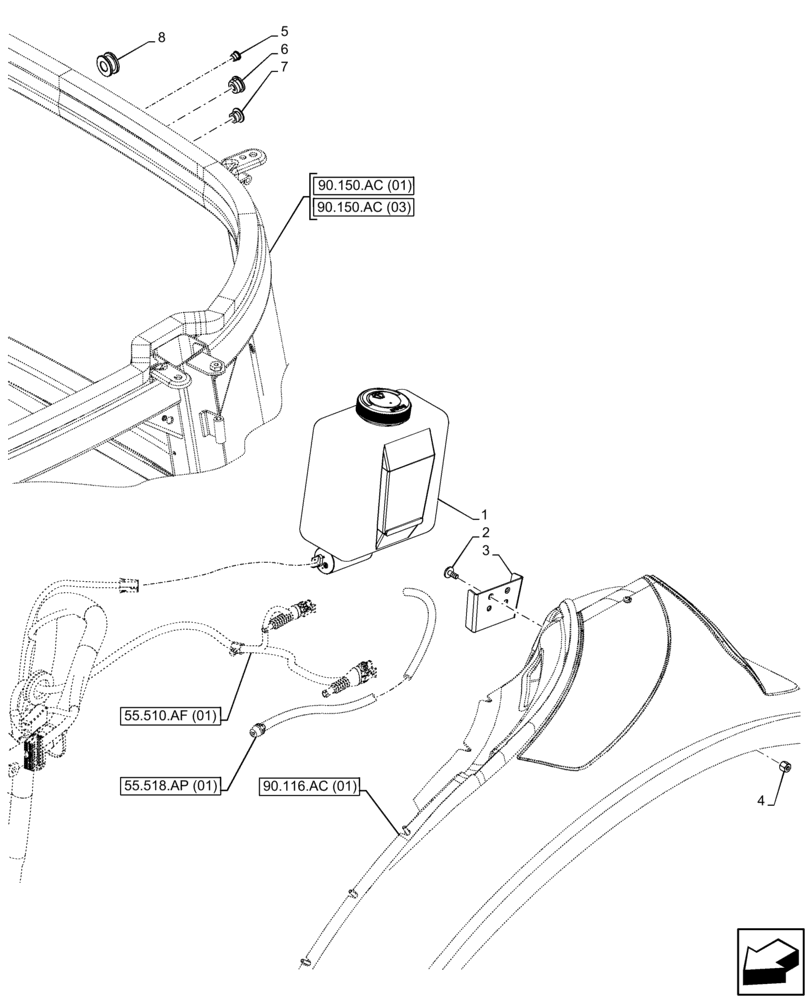 8
5
6
7
90.150.AC (01)
90.150.AC (03)
1
2
3
55.510.AF (01)
55.518.AP (01)
90.116.AC (01)
4