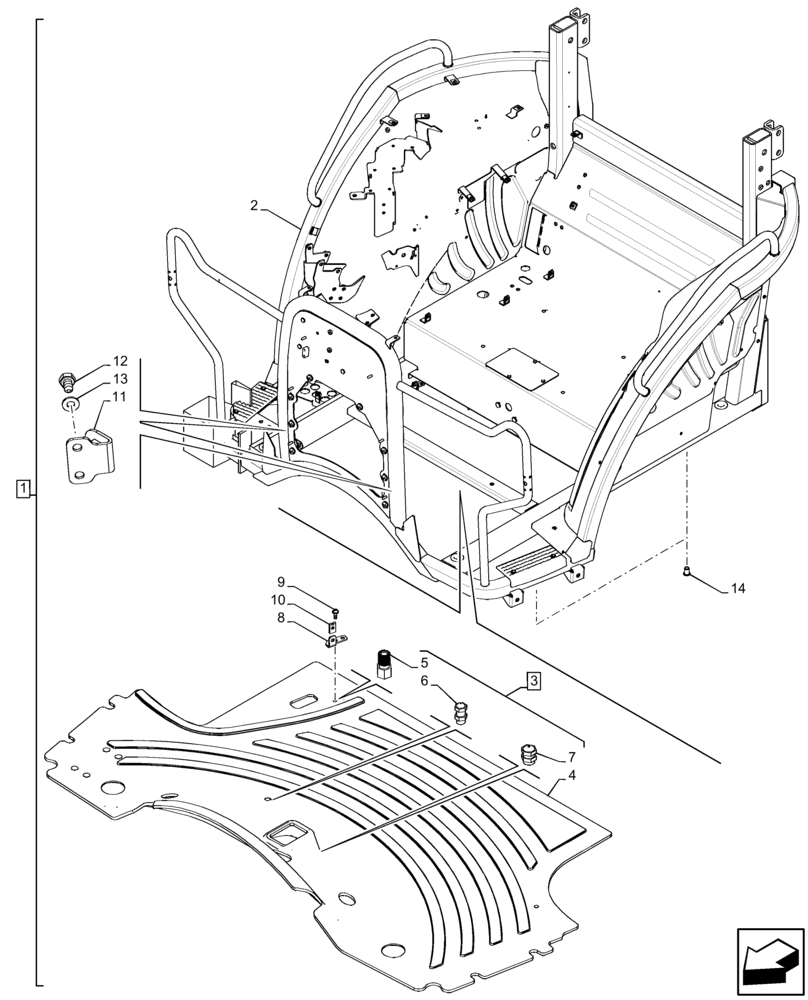 2
12
13
11
1
9
10
8
5
6
3
7
4
14