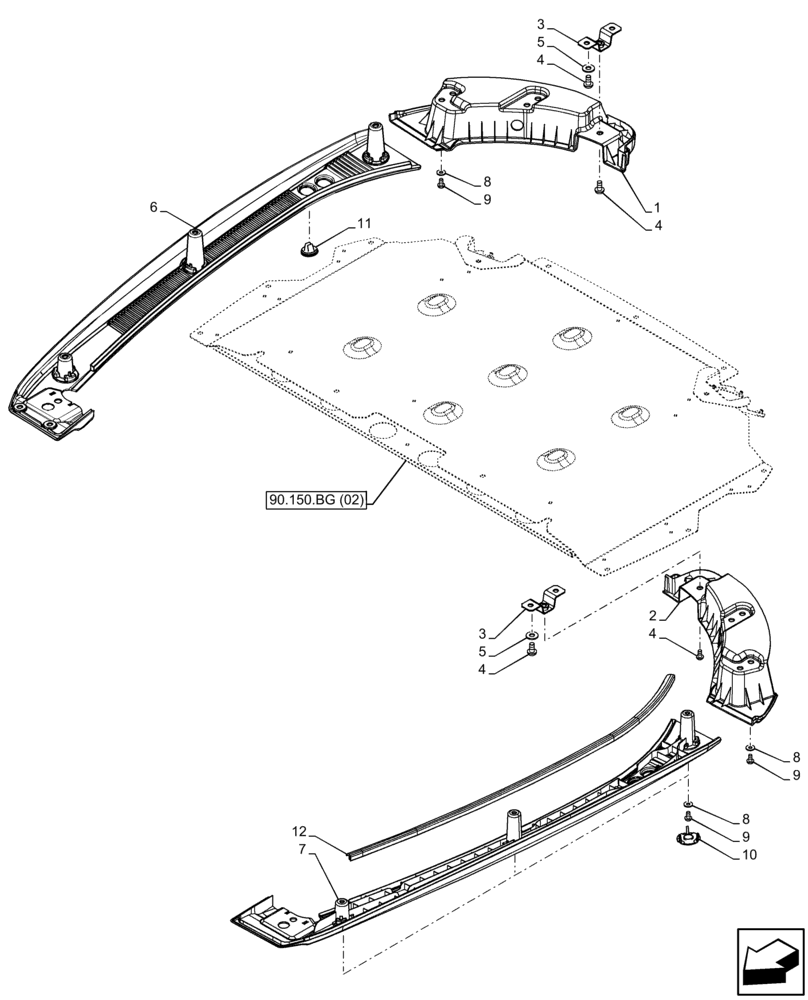 3
5
4
8
9
1
4
6
11
90.150.BG (02)
3
5
4
2
4
8
9
8
9
10
12
7