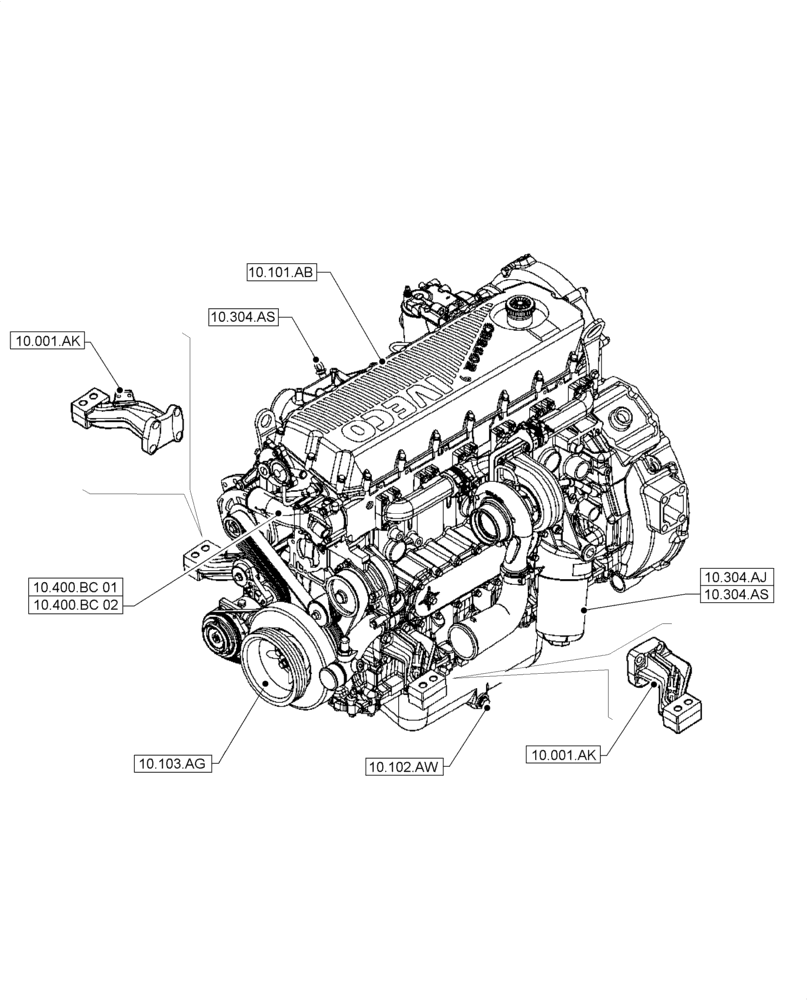 10.101.AB

10.304.AS

10.001.AK

IVECO

CURSOR

10.400.BC 01
10.400.BC 02

10.304.AJ
10.304.AS

10.103.AG

10.102.AW

10.001.AK